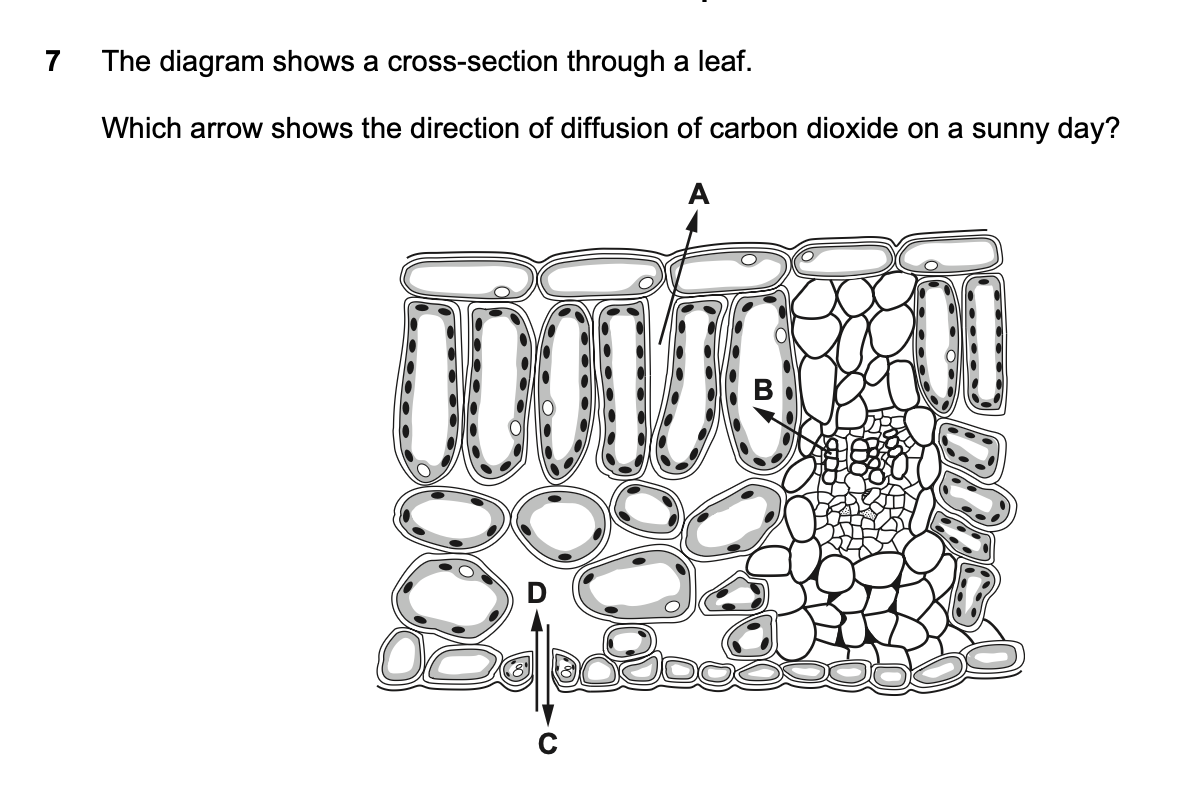 7 The diagram shows a cross-section through a leaf.

Which arrow shows the direction of diffusion of carbon dioxide on a sunny day?

A

B

D

C