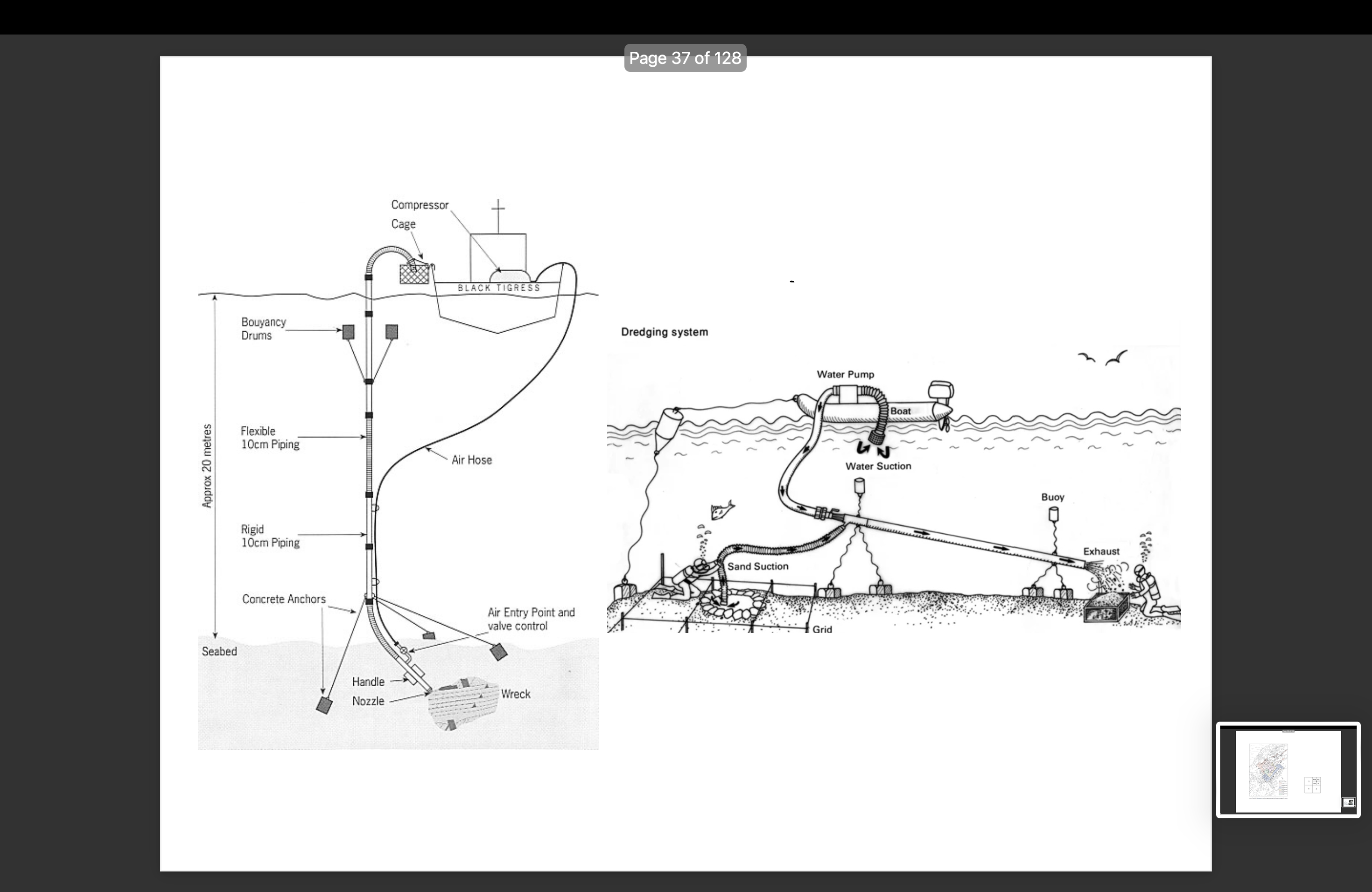 Page 37 of 128

Compressor
Cage
BLACK TIGRESS
Bouyancy Drums
Approx 20 metres
Flexible 10cm Piping
Air Hose
Rigid 10cm Piping
Concrete Anchors
Air Entry Point and valve control
Seabed
Handle
Nozzle
Wreck

Dredging system
Water Pump
Boat
Water Suction
Buoy
Exhaust
Sand Suction
Grid