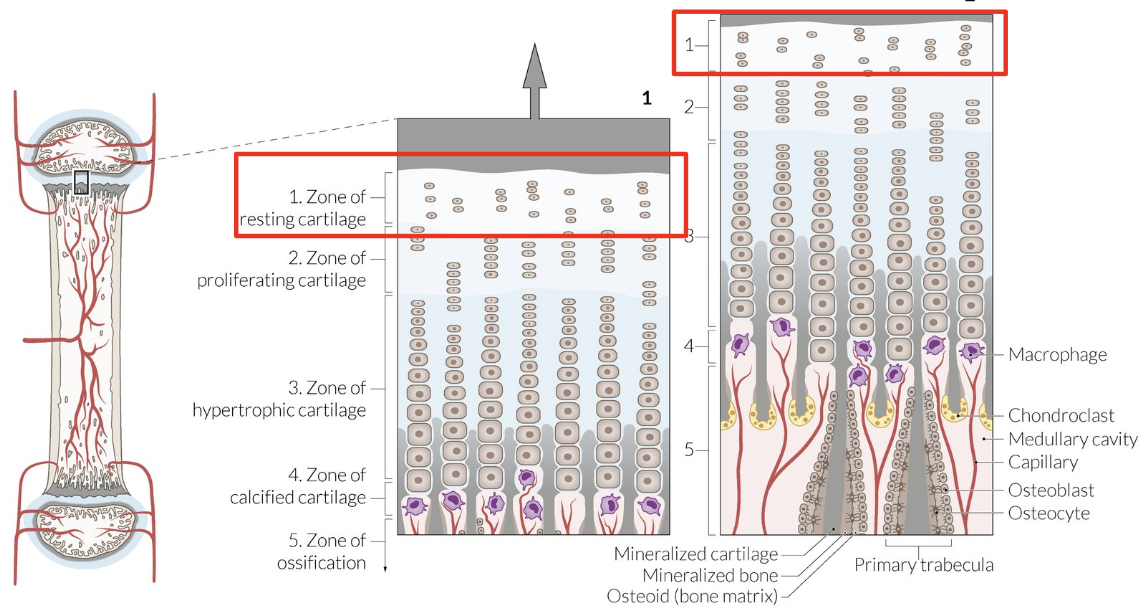 1

1. Zone of resting cartilage

2. Zone of proliferating cartilage

3. Zone of hypertrophic cartilage

4. Zone of calcified cartilage

5. Zone of ossification

1

2

3

4

5

Macrophage

Chondroclast

Medullary cavity

Capillary

Osteoblast

Osteocyte

Mineralized cartilage

Mineralized bone

Osteoid (bone matrix)

Primary trabecula