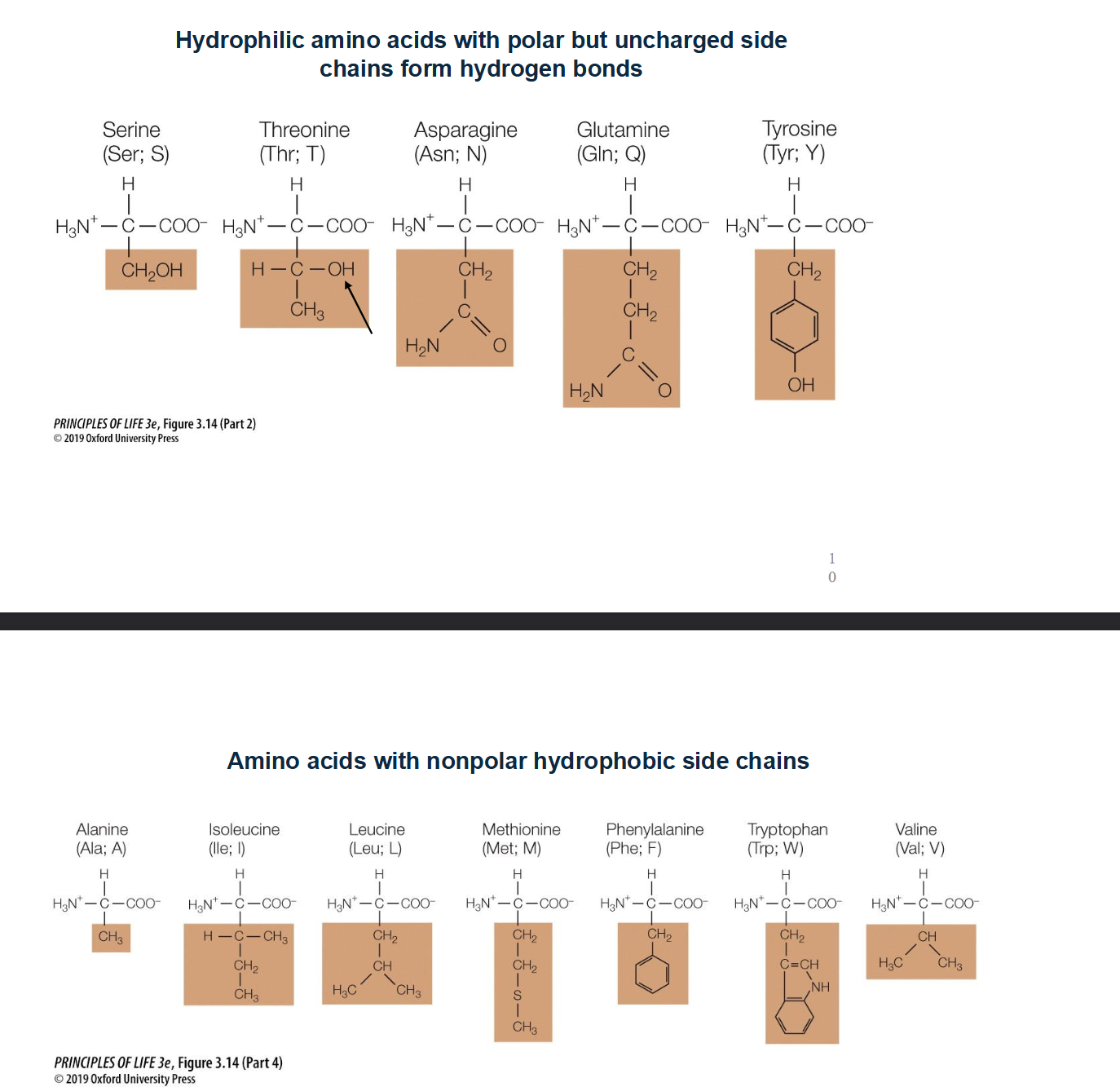 Hydrophilic amino acids with polar but uncharged side chains form hydrogen bonds

Serine
(Ser; S)
H
$H_3N^+-C-COO^-$
$CH_2OH$

Threonine
(Thr; T)
H
$H_3N^+-C-COO^-$
$H-C-OH$
$CH_3$

Asparagine
(Asn; N)
H
$H_3N^+-C-COO^-$
$CH_2$
C
$H_2N$
O

Glutamine
(Gln; Q)
H
$H_3N^+-C-COO^-$
$CH_2$
$CH_2$
C
$H_2N$
O

Tyrosine
(Tyr; Y)
H
$H_3N^+-C-COO^-$
$CH_2$
OH

PRINCIPLES OF LIFE 3e, Figure 3.14 (Part 2)
© 2019 Oxford University Press

1
0

Amino acids with nonpolar hydrophobic side chains

Alanine
(Ala; A)
H
$H_3N^+-C-COO^-$
$CH_3$

Isoleucine
(Ile; I)
H
$H_3N^+-C-COO^-$
$H-C-CH_3$
$CH_2$
$CH_3$

Leucine
(Leu; L)
H
$H_3N^+-C-COO^-$
$CH_2$
CH
$H_3C$
$CH_3$

Methionine
(Met; M)
H
$H_3N^+-C-COO^-$
$CH_2$
$CH_2$
S
$CH_3$

Phenylalanine
(Phe; F)
H
$H_3N^+-C-COO^-$
$CH_2$

Tryptophan
(Trp; W)
H
$H_3N^+-C-COO^-$
$CH_2$
C=CH
NH

Valine
(Val; V)
H
$H_3N^+-C-COO^-$
CH
$H_3C$
$CH_3$

PRINCIPLES OF LIFE 3e, Figure 3.14 (Part 4)
© 2019 Oxford University Press