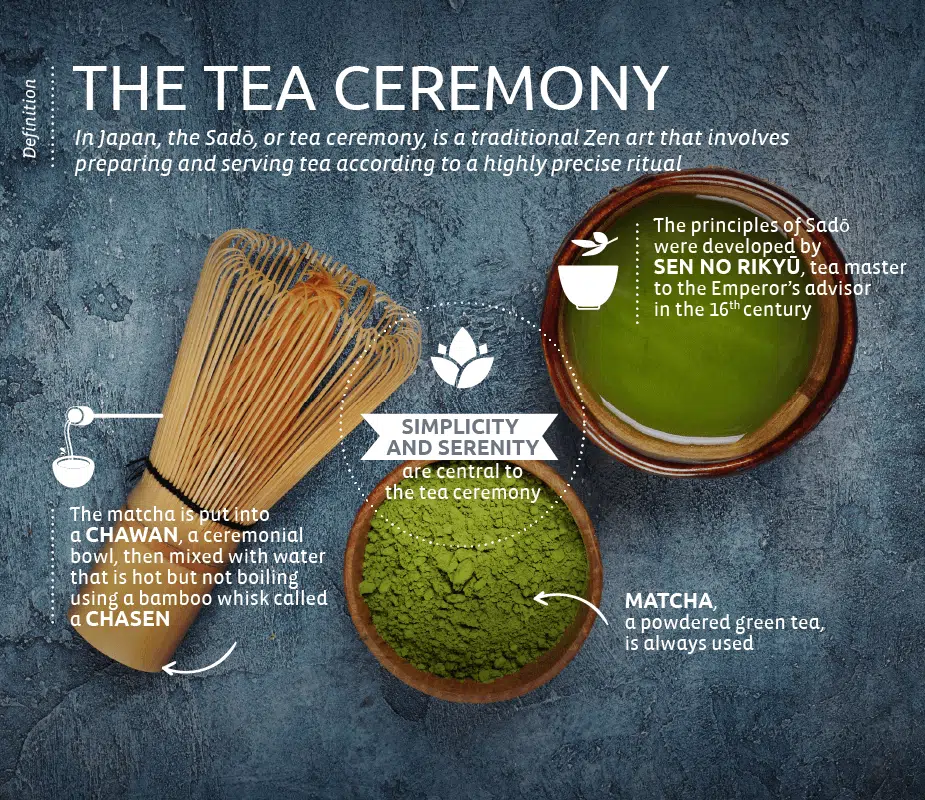 Definition

THE TEA CEREMONY

In Japan, the Sadō, or tea ceremony, is a traditional Zen art that involves preparing and serving tea according to a highly precise ritual

The principles of Sadō were developed by SEN NO RIKYŪ, tea master to the Emperor's advisor in the 16$^{th}$ century

SIMPLICITY AND SERENITY are central to the tea ceremony

The matcha is put into a CHAWAN, a ceremonial bowl, then mixed with water that is hot but not boiling using a bamboo whisk called a CHASEN

MATCHA, a powdered green tea, is always used