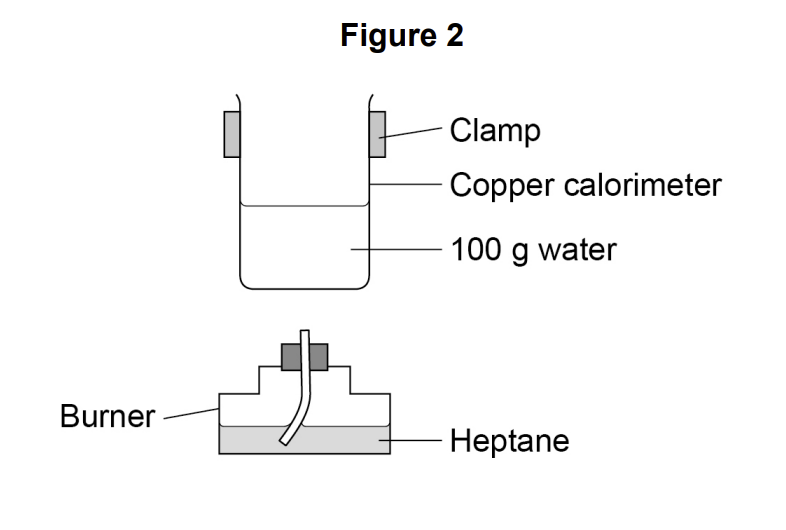 Figure 2

Clamp
Copper calorimeter
100 g water

Burner
Heptane