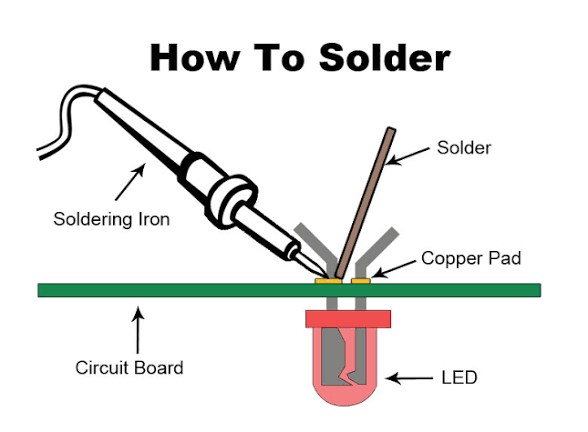 How To Solder

Solder

Soldering Iron

Copper Pad

Circuit Board

LED