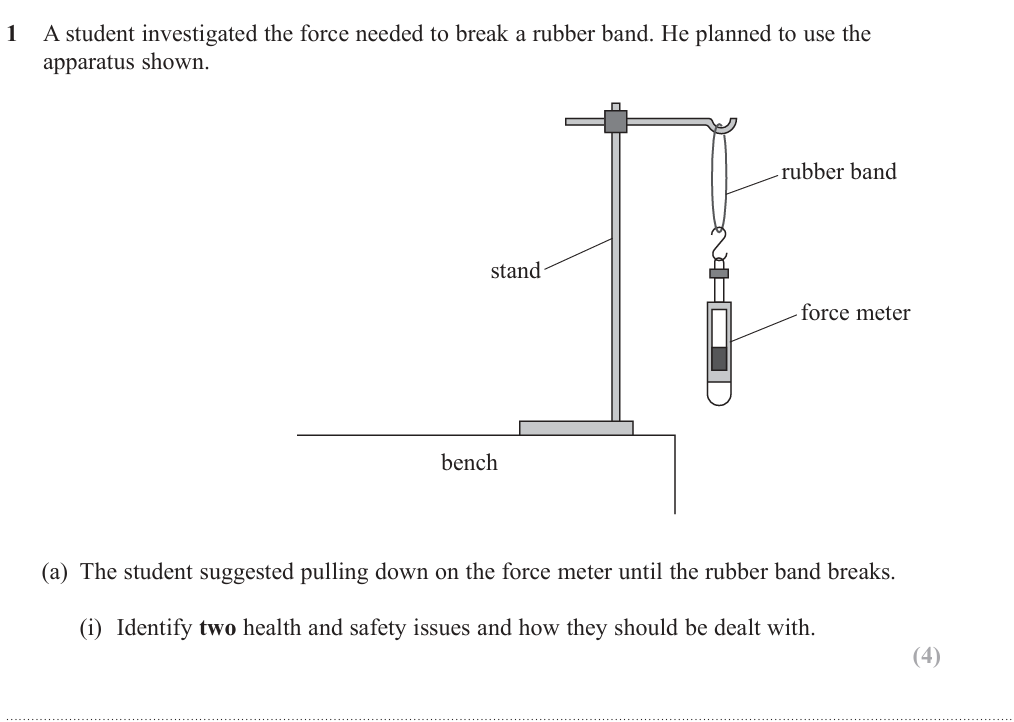 1 A student investigated the force needed to break a rubber band. He planned to use the apparatus shown.

rubber band

stand

force meter

bench

(a) The student suggested pulling down on the force meter until the rubber band breaks.

(i) Identify **two** health and safety issues and how they should be dealt with.

(4)