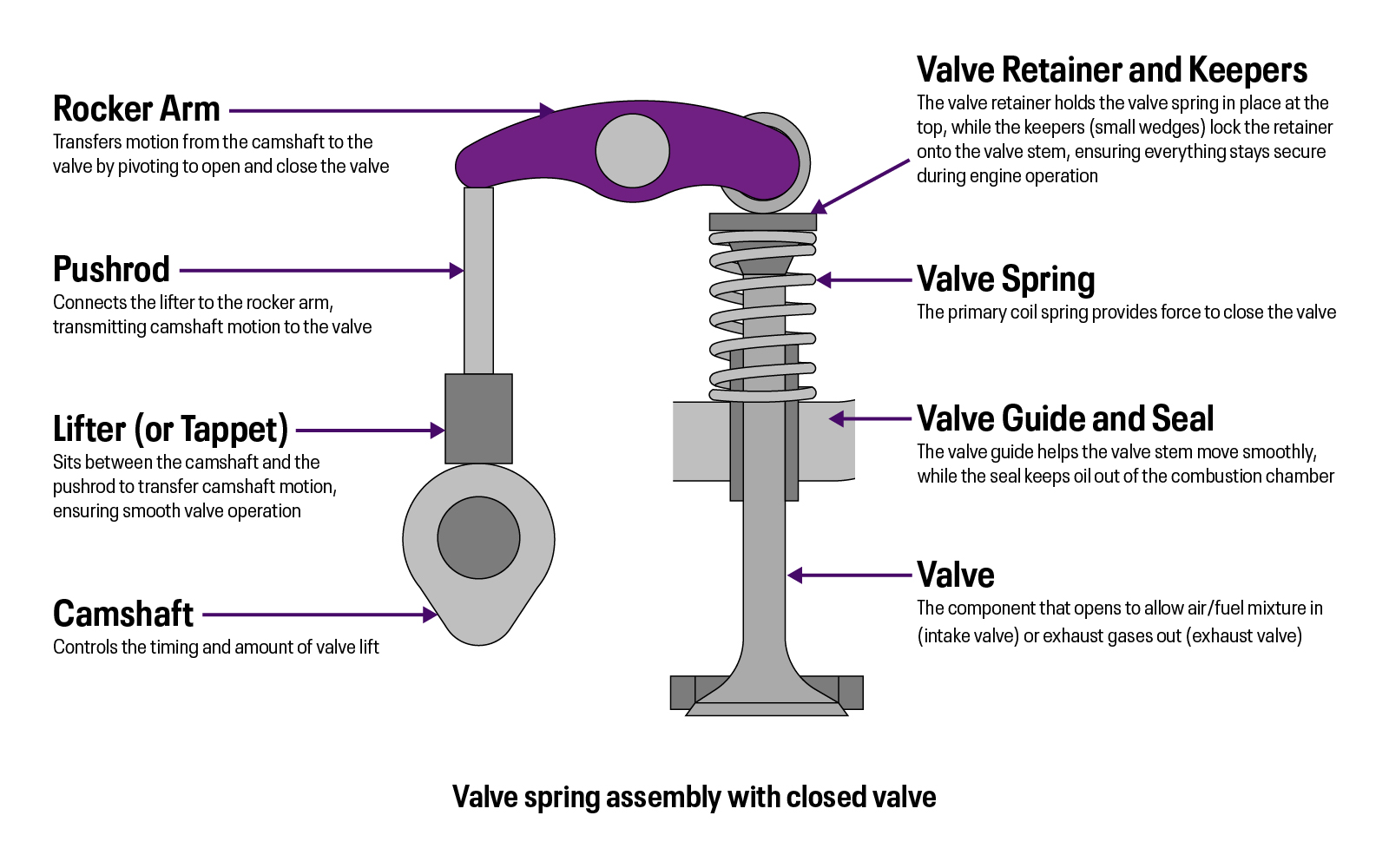 Rocker Arm
Transfers motion from the camshaft to the valve by pivoting to open and close the valve

Pushrod
Connects the lifter to the rocker arm, transmitting camshaft motion to the valve

Lifter (or Tappet)
Sits between the camshaft and the pushrod to transfer camshaft motion, ensuring smooth valve operation

Camshaft
Controls the timing and amount of valve lift

Valve Retainer and Keepers
The valve retainer holds the valve spring in place at the top, while the keepers (small wedges) lock the retainer onto the valve stem, ensuring everything stays secure during engine operation

Valve Spring
The primary coil spring provides force to close the valve

Valve Guide and Seal
The valve guide helps the valve stem move smoothly, while the seal keeps oil out of the combustion chamber

Valve
The component that opens to allow air/fuel mixture in (intake valve) or exhaust gases out (exhaust valve)

Valve spring assembly with closed valve