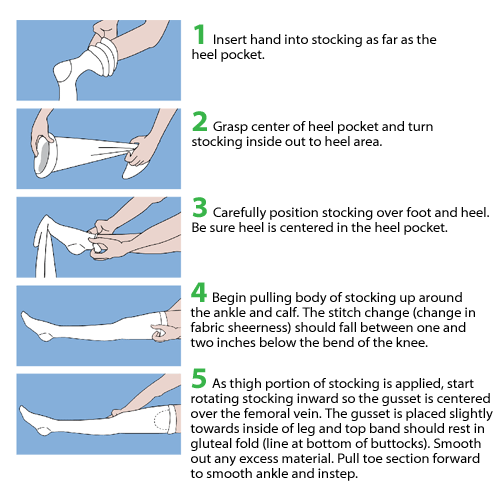 1 Insert hand into stocking as far as the heel pocket.

2 Grasp center of heel pocket and turn stocking inside out to heel area.

3 Carefully position stocking over foot and heel. Be sure heel is centered in the heel pocket.

4 Begin pulling body of stocking up around the ankle and calf. The stitch change (change in fabric sheerness) should fall between one and two inches below the bend of the knee.

5 As thigh portion of stocking is applied, start rotating stocking inward so the gusset is centered over the femoral vein. The gusset is placed slightly towards inside of leg and top band should rest in gluteal fold (line at bottom of buttocks). Smooth out any excess material. Pull toe section forward to smooth ankle and instep.