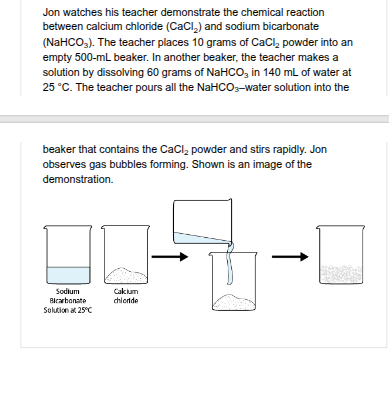 Jon watches his teacher demonstrate the chemical reaction between calcium chloride ($CaCl_2$) and sodium bicarbonate ($NaHCO_3$). The teacher places 10 grams of $CaCl_2$ powder into an empty 500-mL beaker. In another beaker, the teacher makes a solution by dissolving 60 grams of $NaHCO_3$ in 140 mL of water at 25 °C. The teacher pours all the $NaHCO_3$–water solution into the

beaker that contains the $CaCl_2$ powder and stirs rapidly. Jon observes gas bubbles forming. Shown is an image of the demonstration.

Sodium Bicarbonate Solution at 25°C

Calcium chloride