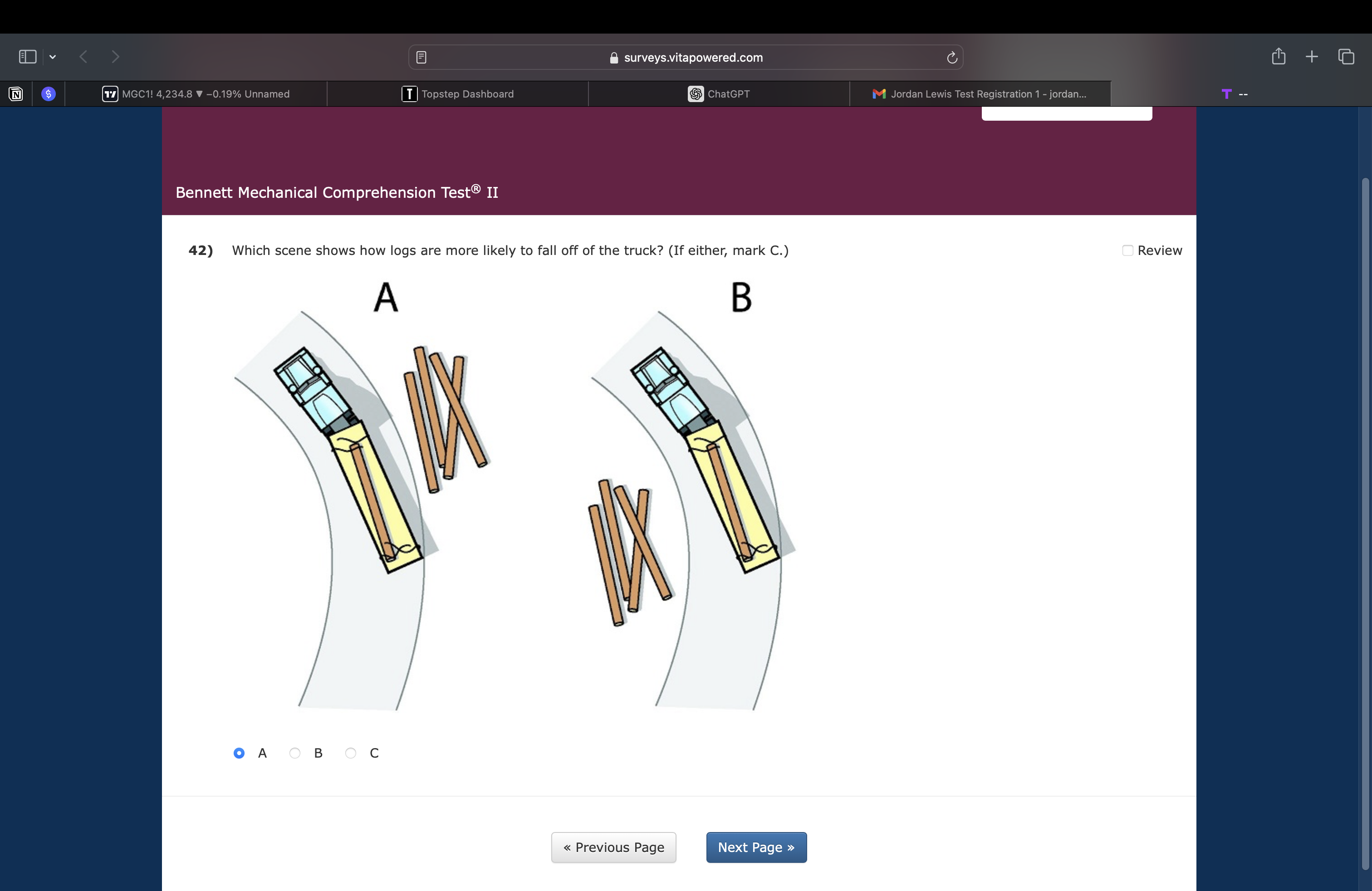 surveys.vitapowered.com

MGC1! 4,234.8 ▼ −0.19% Unnamed

Topstep Dashboard

ChatGPT

Jordan Lewis Test Registration 1 - jordan...

--

Bennett Mechanical Comprehension Test® II

42) Which scene shows how logs are more likely to fall off of the truck? (If either, mark C.)

Review

A

B

A B C

« Previous Page

Next Page »