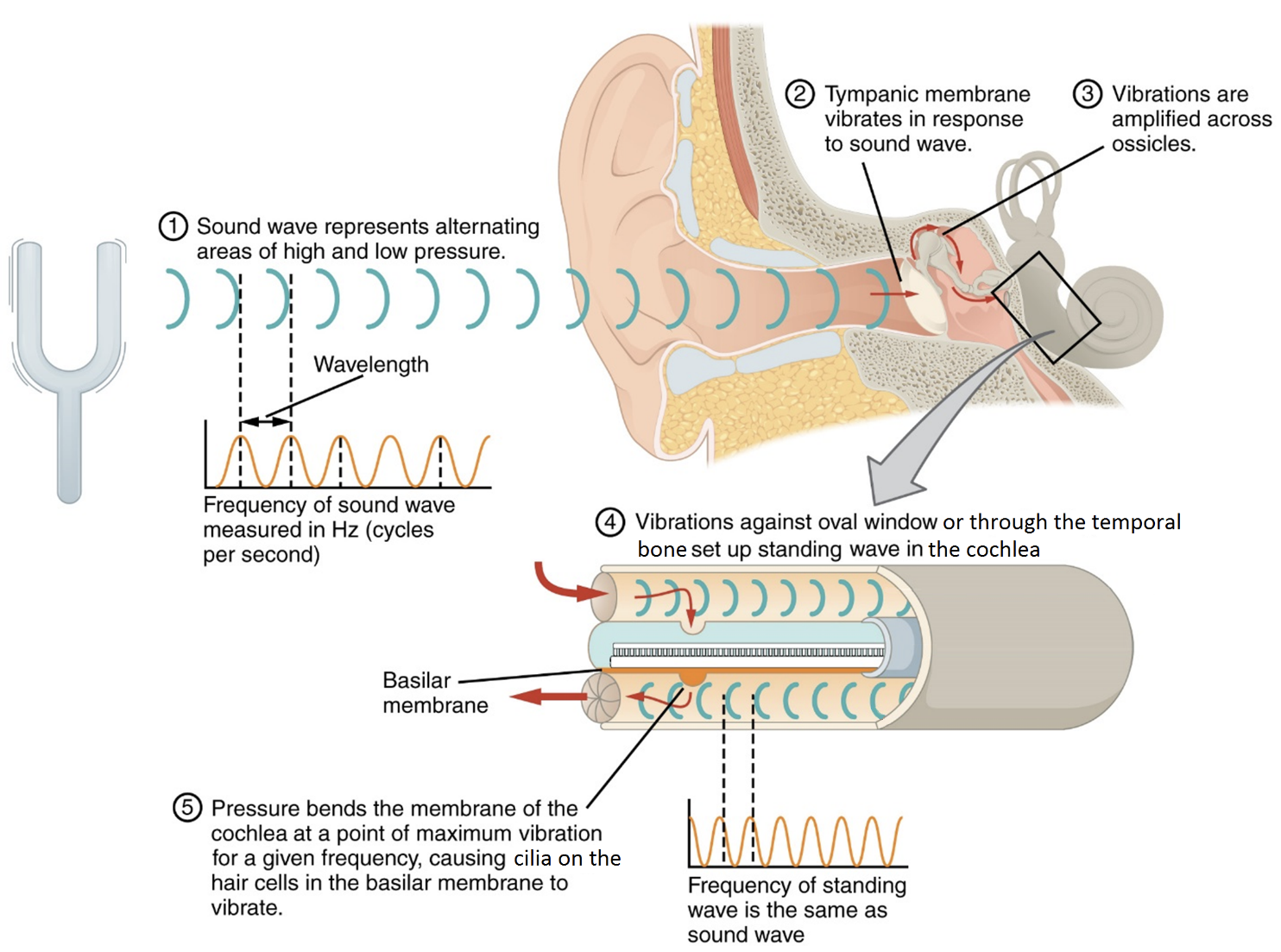 ② Tympanic membrane vibrates in response to sound wave.

③ Vibrations are amplified across ossicles.

① Sound wave represents alternating areas of high and low pressure.

Wavelength

Frequency of sound wave measured in Hz (cycles per second)

④ Vibrations against oval window or through the temporal bone set up standing wave in the cochlea

Basilar membrane

⑤ Pressure bends the membrane of the cochlea at a point of maximum vibration for a given frequency, causing cilia on the hair cells in the basilar membrane to vibrate.

Frequency of standing wave is the same as sound wave