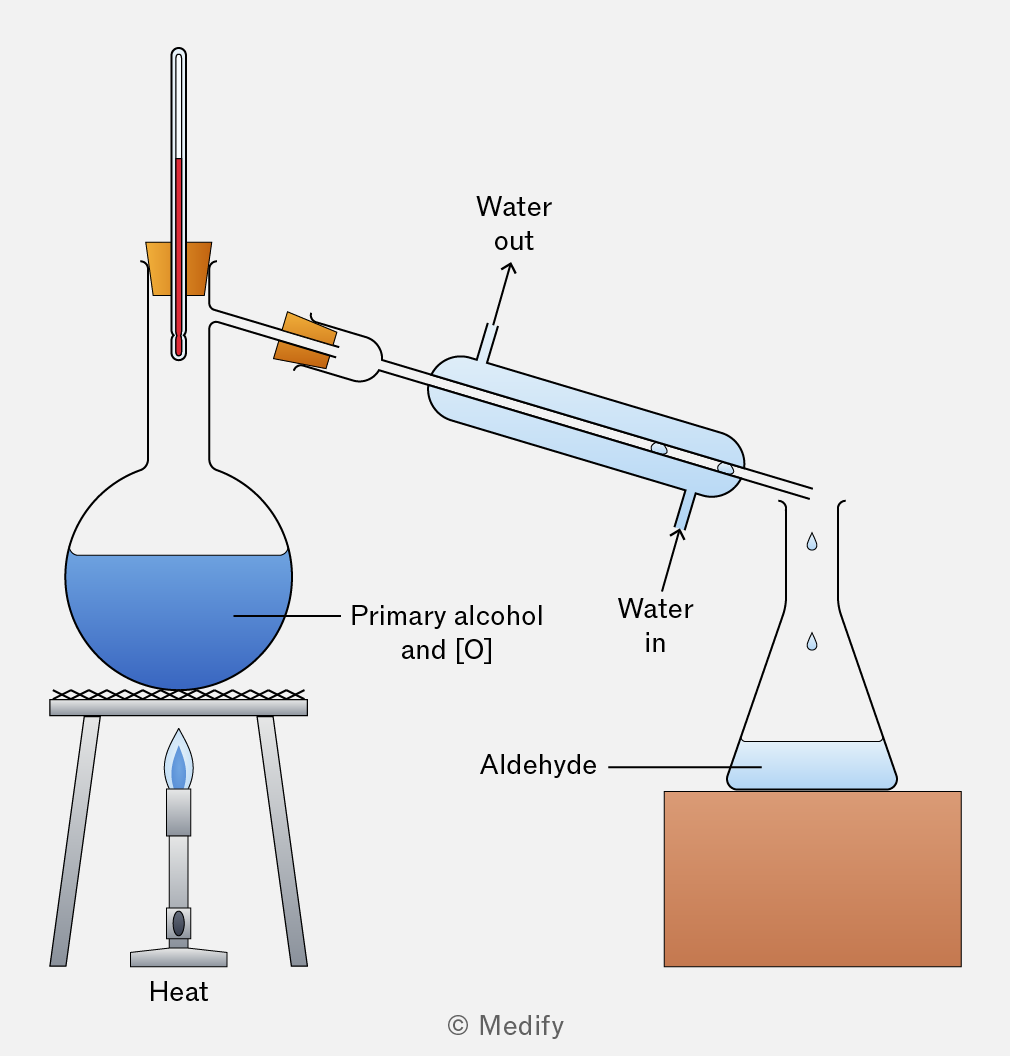 Water out

Primary alcohol and [O]

Water in

Aldehyde

Heat

© Medify