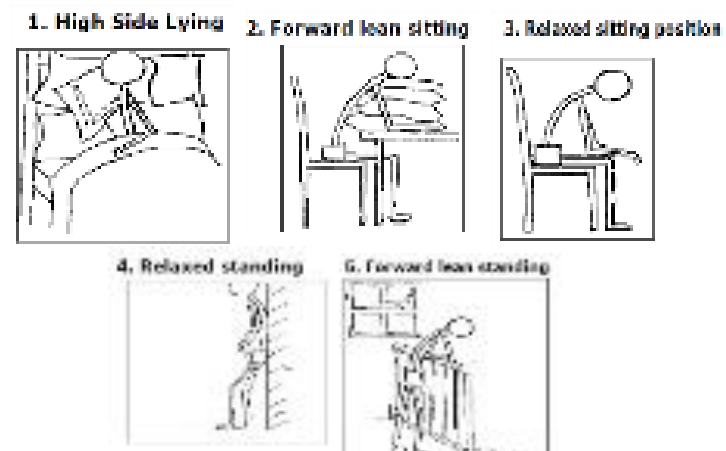 1. High Side Lying

2. Forward lean sitting

3. Relaxed sitting position

4. Relaxed standing

6. Forward lean standing