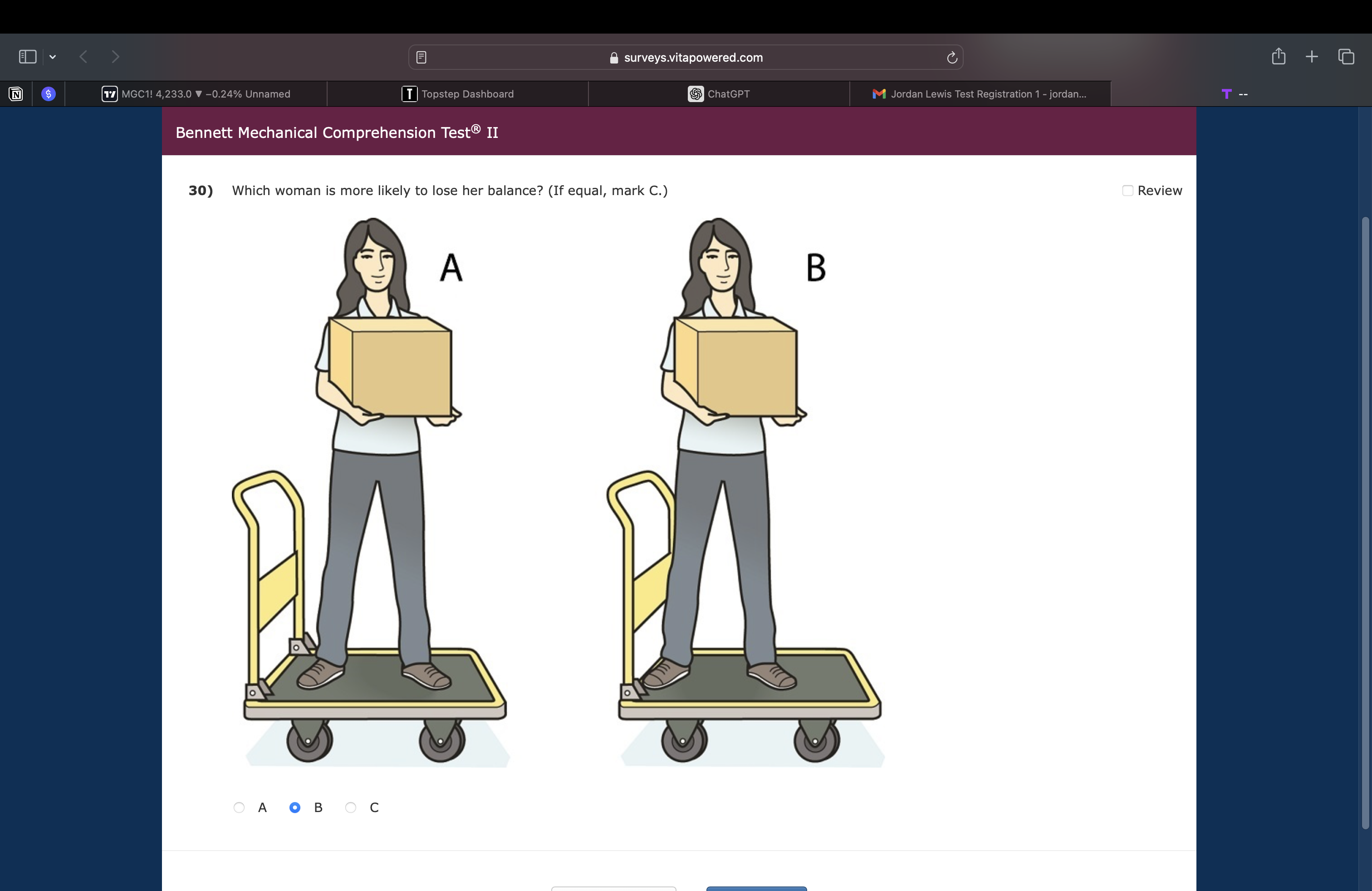 surveys.vitapowered.com

MGC1! 4,233.0 ▼ −0.24% Unnamed

Topstep Dashboard

ChatGPT

Jordan Lewis Test Registration 1 - jordan...

--

Bennett Mechanical Comprehension Test® II

30) Which woman is more likely to lose her balance? (If equal, mark C.)

Review

A

B

A

B

C