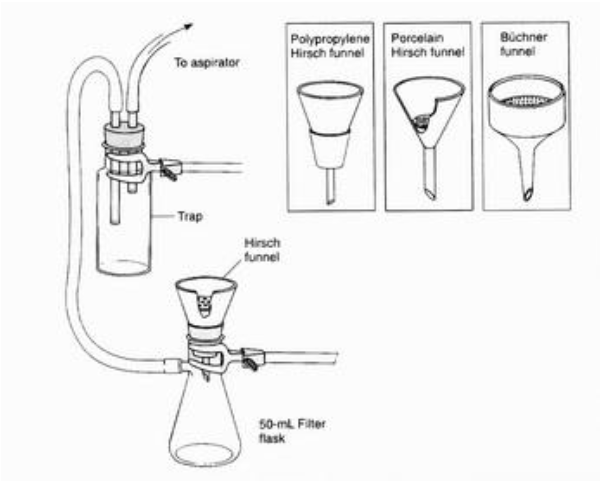 To aspirator

Polypropylene Hirsch funnel

Porcelain Hirsch funnel

Büchner funnel

Trap

Hirsch funnel

50-mL Filter flask