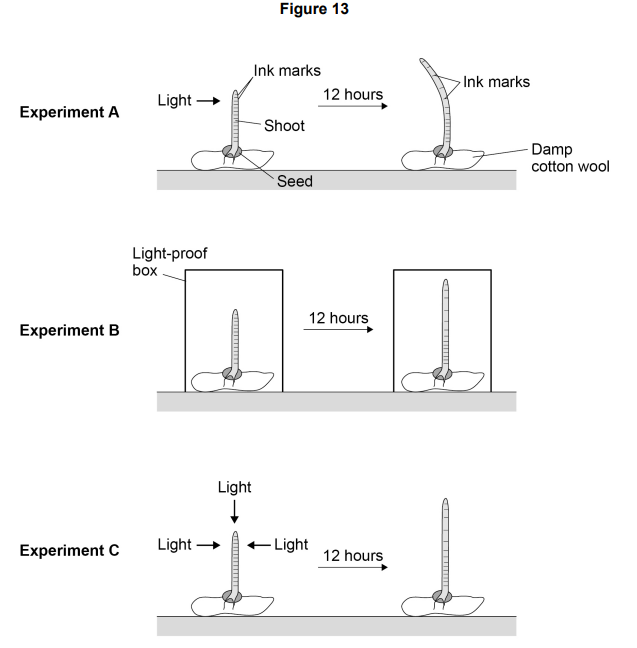 Figure 13

Experiment A

Light

Ink marks

Shoot

Seed

12 hours

Ink marks

Damp cotton wool

Experiment B

Light-proof box

12 hours

Experiment C

Light

Light

Light

12 hours