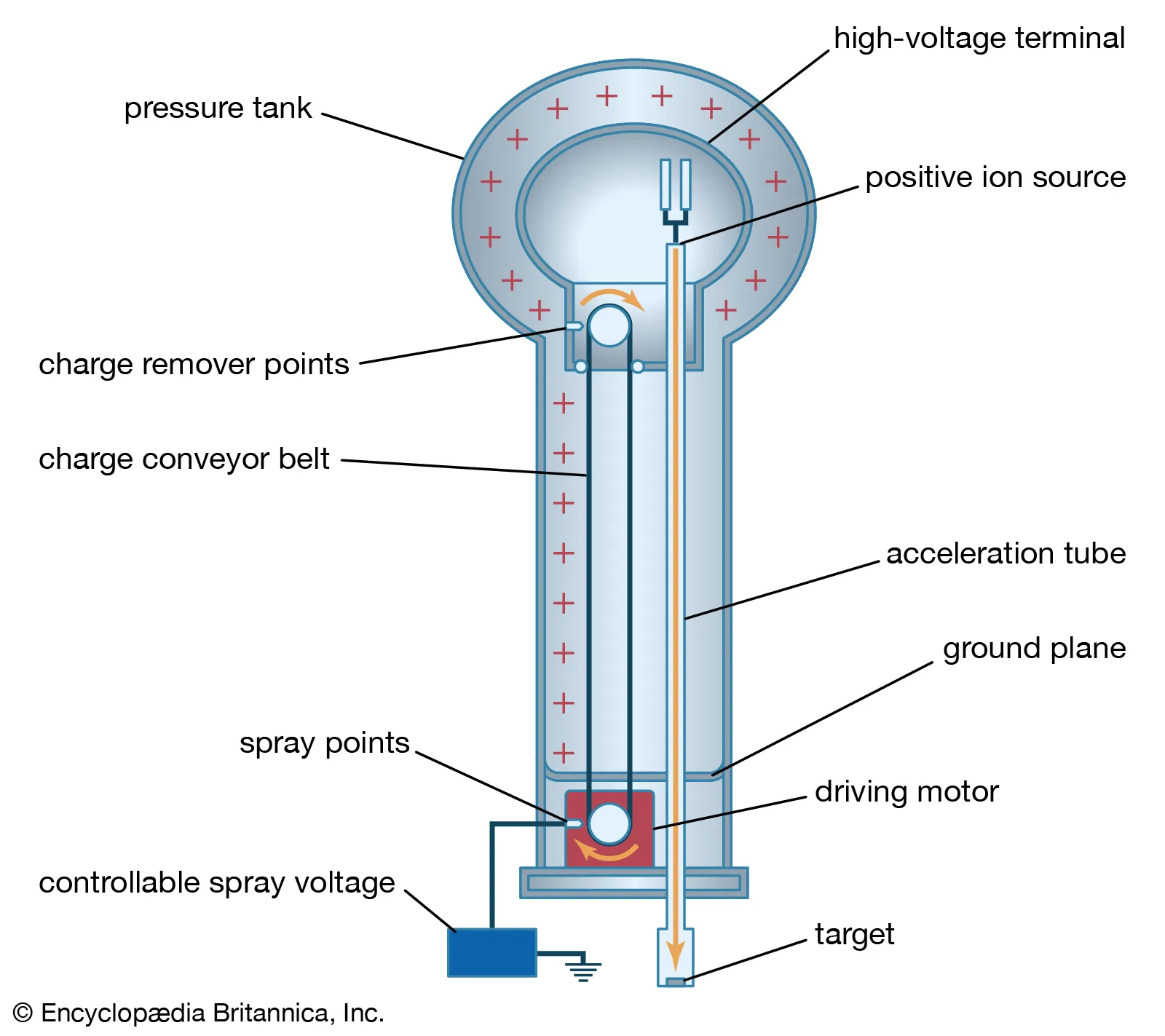 high-voltage terminal

pressure tank

positive ion source

charge remover points

charge conveyor belt

acceleration tube

ground plane

spray points

driving motor

controllable spray voltage

target

© Encyclopædia Britannica, Inc.