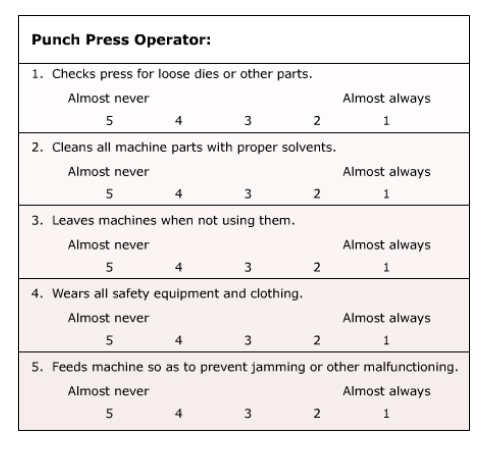 Punch Press Operator:

1. Checks press for loose dies or other parts.
Almost never Almost always
5 4 3 2 1

2. Cleans all machine parts with proper solvents.
Almost never Almost always
5 4 3 2 1

3. Leaves machines when not using them.
Almost never Almost always
5 4 3 2 1

4. Wears all safety equipment and clothing.
Almost never Almost always
5 4 3 2 1

5. Feeds machine so as to prevent jamming or other malfunctioning.
Almost never Almost always
5 4 3 2 1