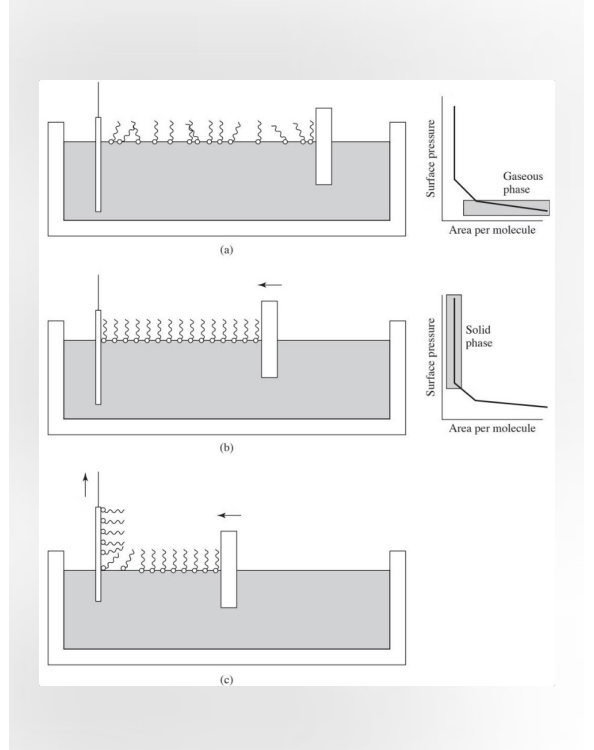 Surface pressure

Gaseous phase

Area per molecule

(a)

Surface pressure

Solid phase

Area per molecule

(b)

(c)