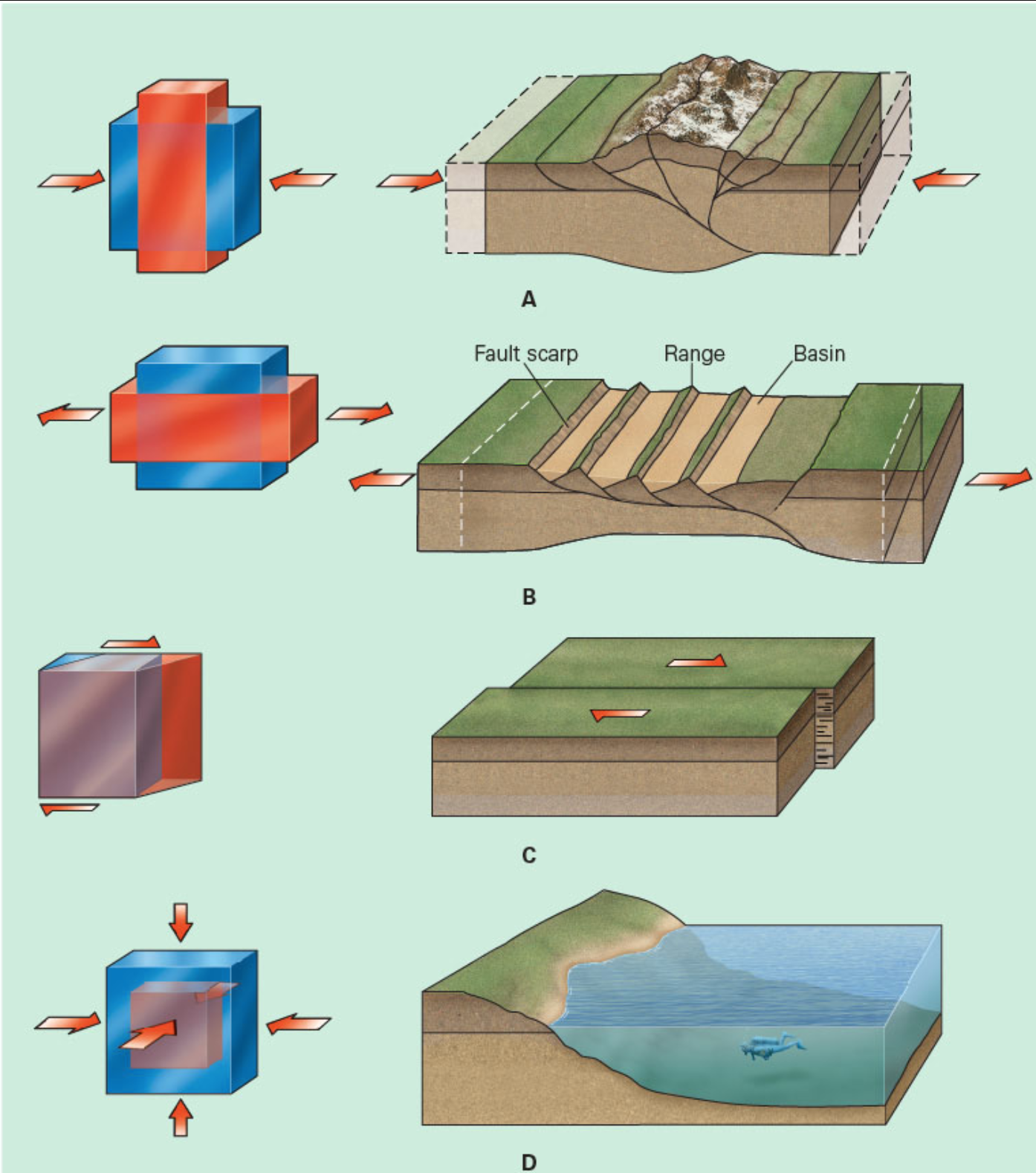 A

Fault scarp
Range
Basin

B

C

D