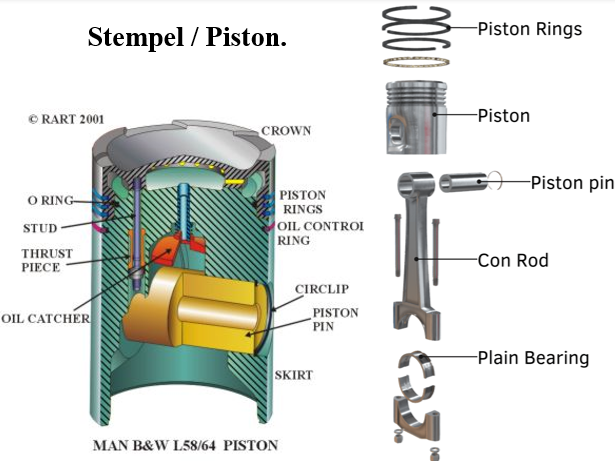 Stempel / Piston.

© RART 2001

CROWN

O RING

STUD

THRUST PIECE

OIL CATCHER

PISTON RINGS

OIL CONTROI RING

CIRCLIP

PISTON PIN

SKIRT

MAN B&W L58/64 PISTON

Piston Rings

Piston

Piston pin

Con Rod

Plain Bearing