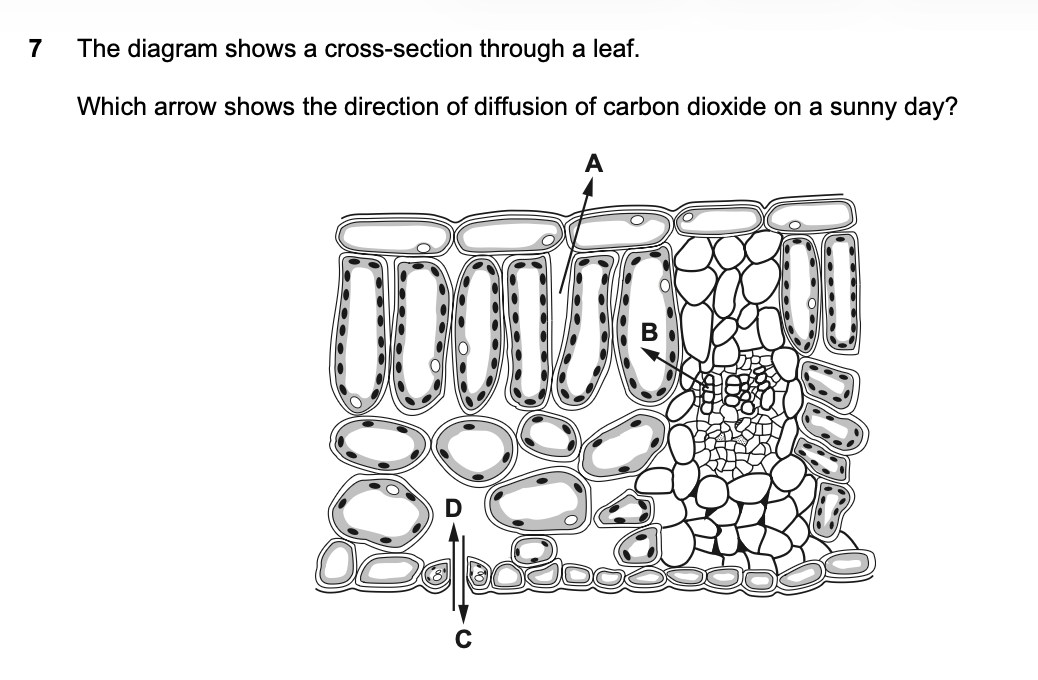 7 The diagram shows a cross-section through a leaf.

Which arrow shows the direction of diffusion of carbon dioxide on a sunny day?

A

B

D

C