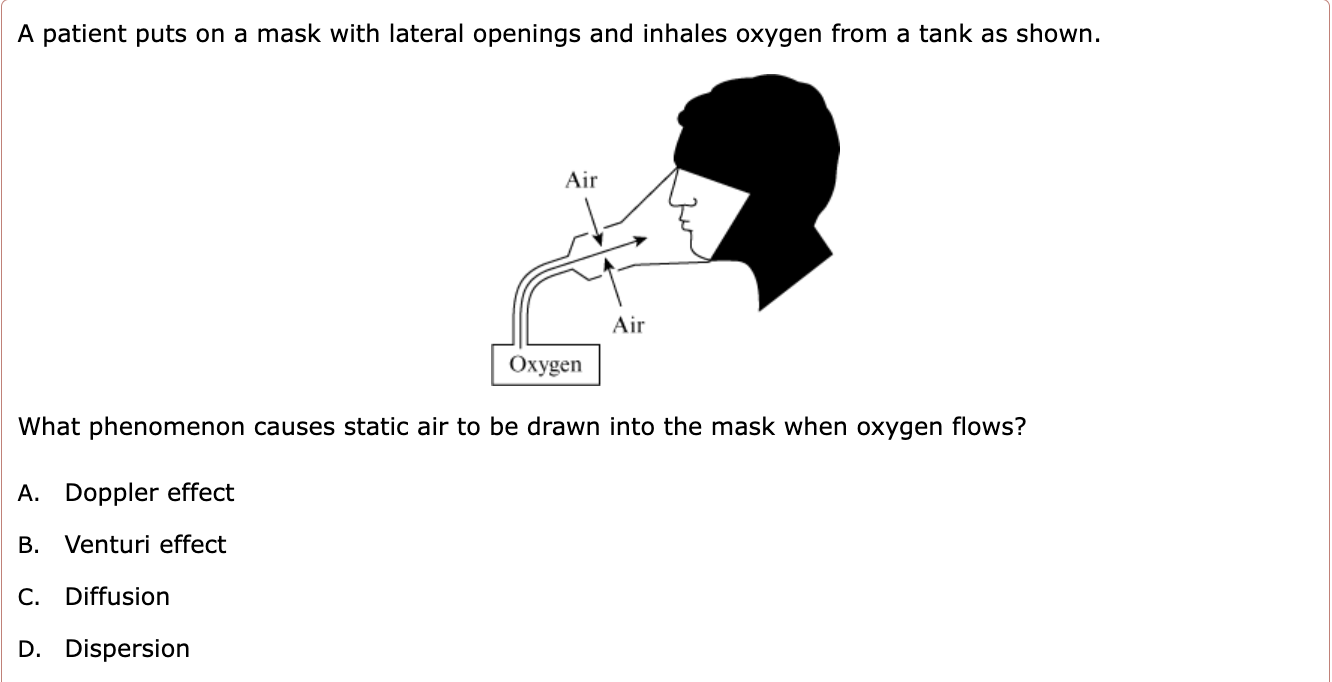 A patient puts on a mask with lateral openings and inhales oxygen from a tank as shown.

Air

Air

Oxygen

What phenomenon causes static air to be drawn into the mask when oxygen flows?

A. Doppler effect

B. Venturi effect

C. Diffusion

D. Dispersion