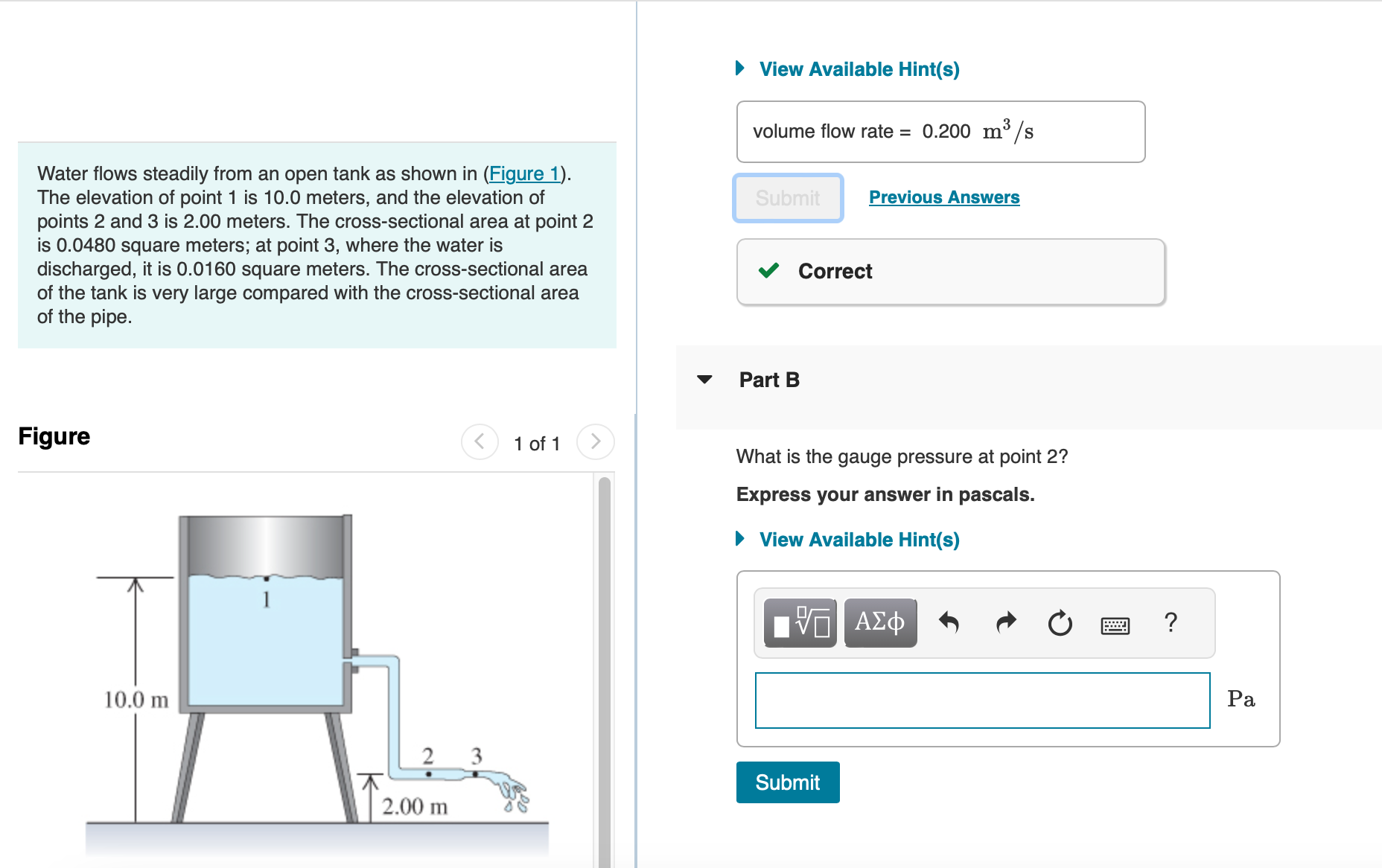 Water flows steadily from an open tank as shown in (Figure 1). The elevation of point 1 is 10.0 meters, and the elevation of points 2 and 3 is 2.00 meters. The cross-sectional area at point 2 is 0.0480 square meters; at point 3, where the water is discharged, it is 0.0160 square meters. The cross-sectional area of the tank is very large compared with the cross-sectional area of the pipe.

Figure

1 of 1

1

10.0 m

2 3

2.00 m

View Available Hint(s)

volume flow rate = 0.200 $m^3/s$

Submit

Previous Answers

Correct

Part B

What is the gauge pressure at point 2?

Express your answer in pascals.

View Available Hint(s)

ΑΣφ

?

Pa

Submit