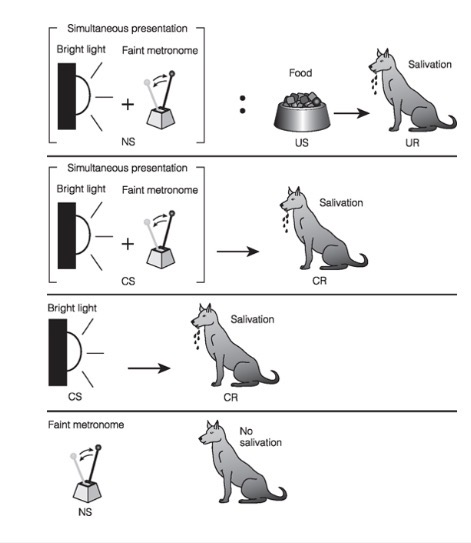 Simultaneous presentation
Bright light Faint metronome
+
NS
:
Food
US
Salivation
UR

Simultaneous presentation
Bright light Faint metronome
+
CS
Salivation
CR

Bright light
CS
Salivation
CR

Faint metronome
NS
No salivation