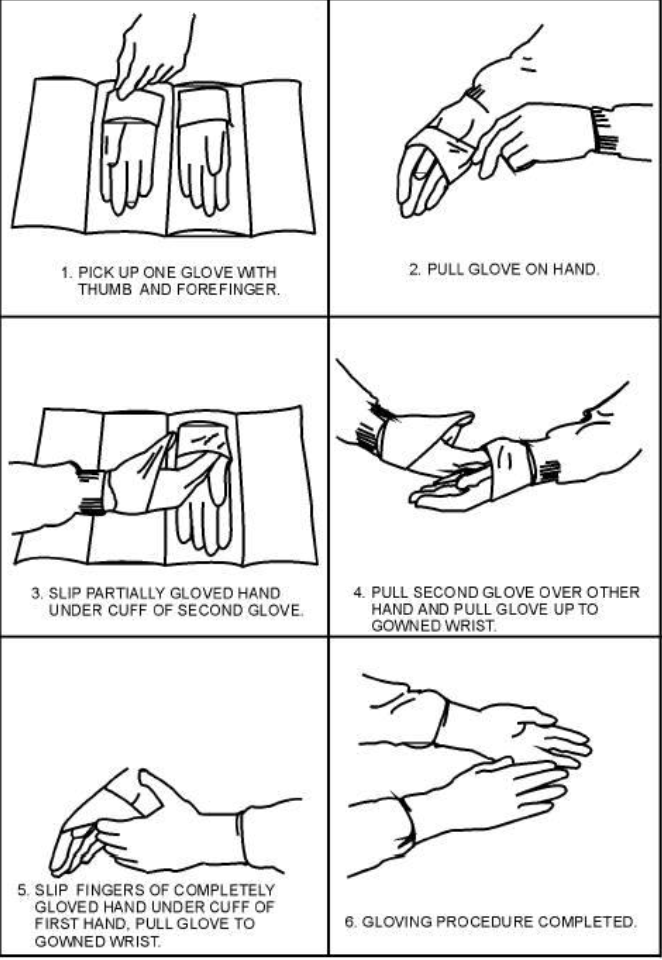 1. PICK UP ONE GLOVE WITH THUMB AND FOREFINGER.

2. PULL GLOVE ON HAND.

3. SLIP PARTIALLY GLOVED HAND UNDER CUFF OF SECOND GLOVE.

4. PULL SECOND GLOVE OVER OTHER HAND AND PULL GLOVE UP TO GOWNED WRIST.

5. SLIP FINGERS OF COMPLETELY GLOVED HAND UNDER CUFF OF FIRST HAND, PULL GLOVE TO GOWNED WRIST.

6. GLOVING PROCEDURE COMPLETED.