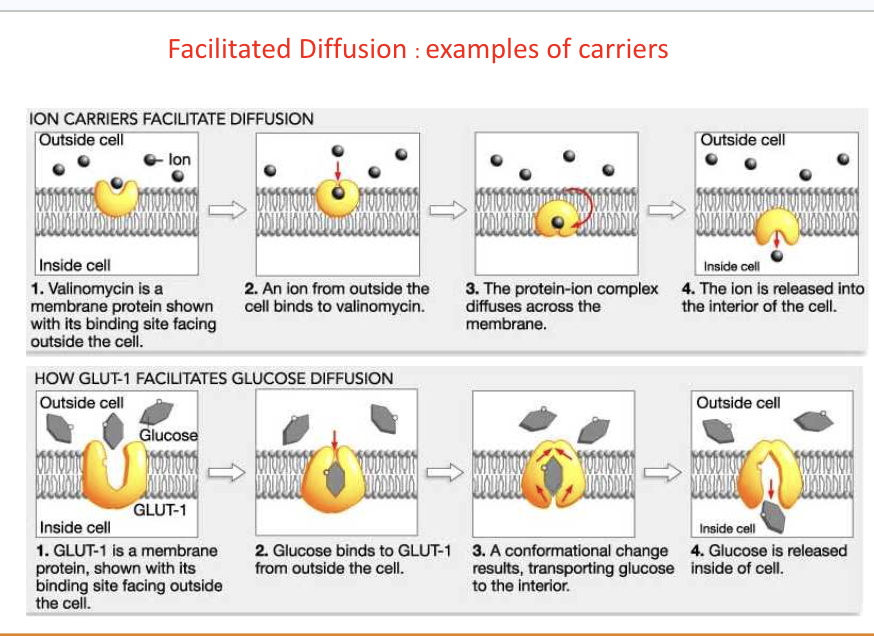 Facilitated Diffusion : examples of carriers

ION CARRIERS FACILITATE DIFFUSION

Outside cell

Ion

Inside cell

1. Valinomycin is a membrane protein shown with its binding site facing outside the cell.

2. An ion from outside the cell binds to valinomycin.

3. The protein-ion complex diffuses across the membrane.

Outside cell

Inside cell

4. The ion is released into the interior of the cell.

HOW GLUT-1 FACILITATES GLUCOSE DIFFUSION

Outside cell

Glucose

GLUT-1

Inside cell

1. GLUT-1 is a membrane protein, shown with its binding site facing outside the cell.

2. Glucose binds to GLUT-1 from outside the cell.

3. A conformational change results, transporting glucose to the interior.

Outside cell

Inside cell

4. Glucose is released inside of cell.