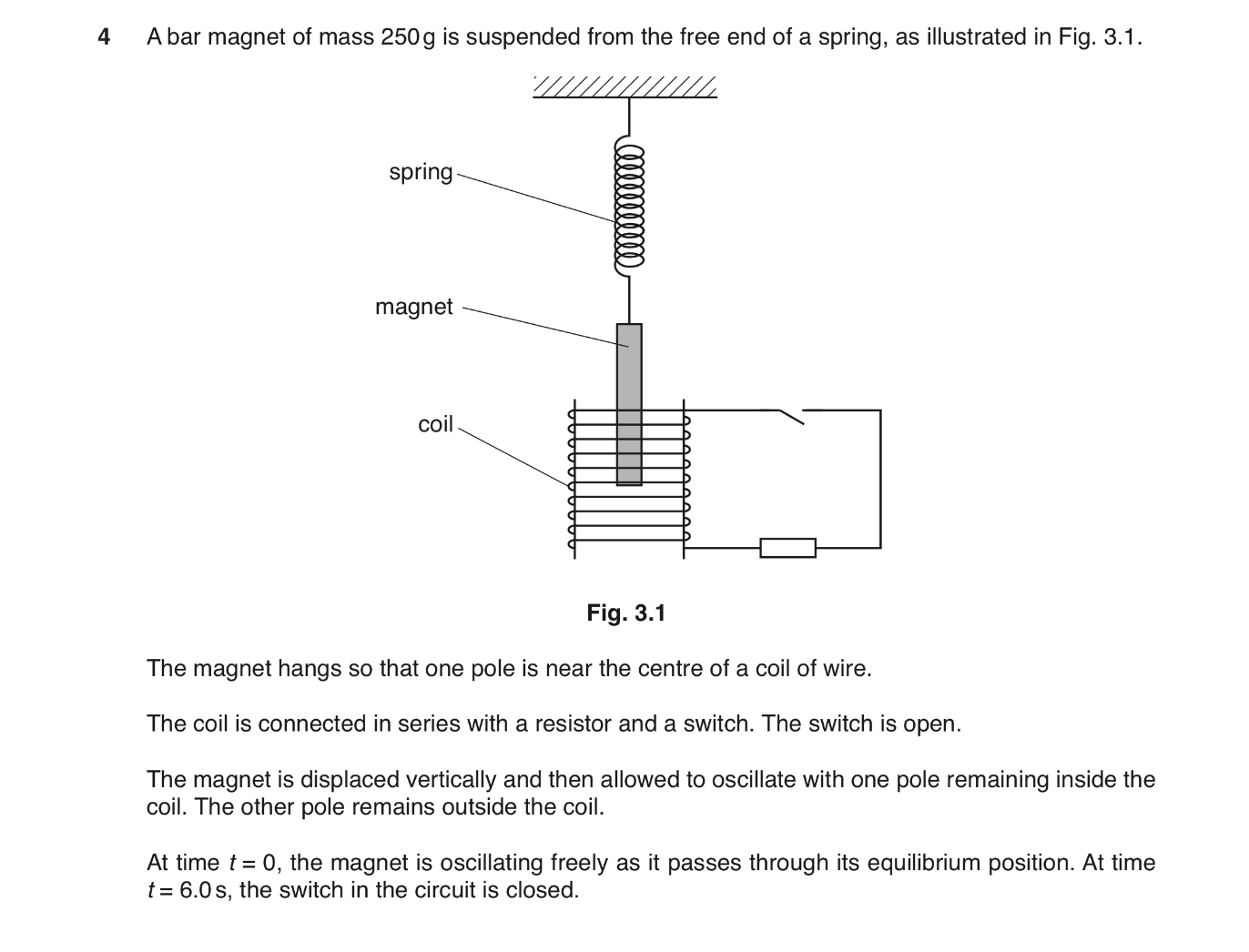 4 A bar magnet of mass 250 g is suspended from the free end of a spring, as illustrated in Fig. 3.1.

spring

magnet

coil

Fig. 3.1

The magnet hangs so that one pole is near the centre of a coil of wire.

The coil is connected in series with a resistor and a switch. The switch is open.

The magnet is displaced vertically and then allowed to oscillate with one pole remaining inside the coil. The other pole remains outside the coil.

At time $t = 0$, the magnet is oscillating freely as it passes through its equilibrium position. At time $t = 6.0$ s, the switch in the circuit is closed.