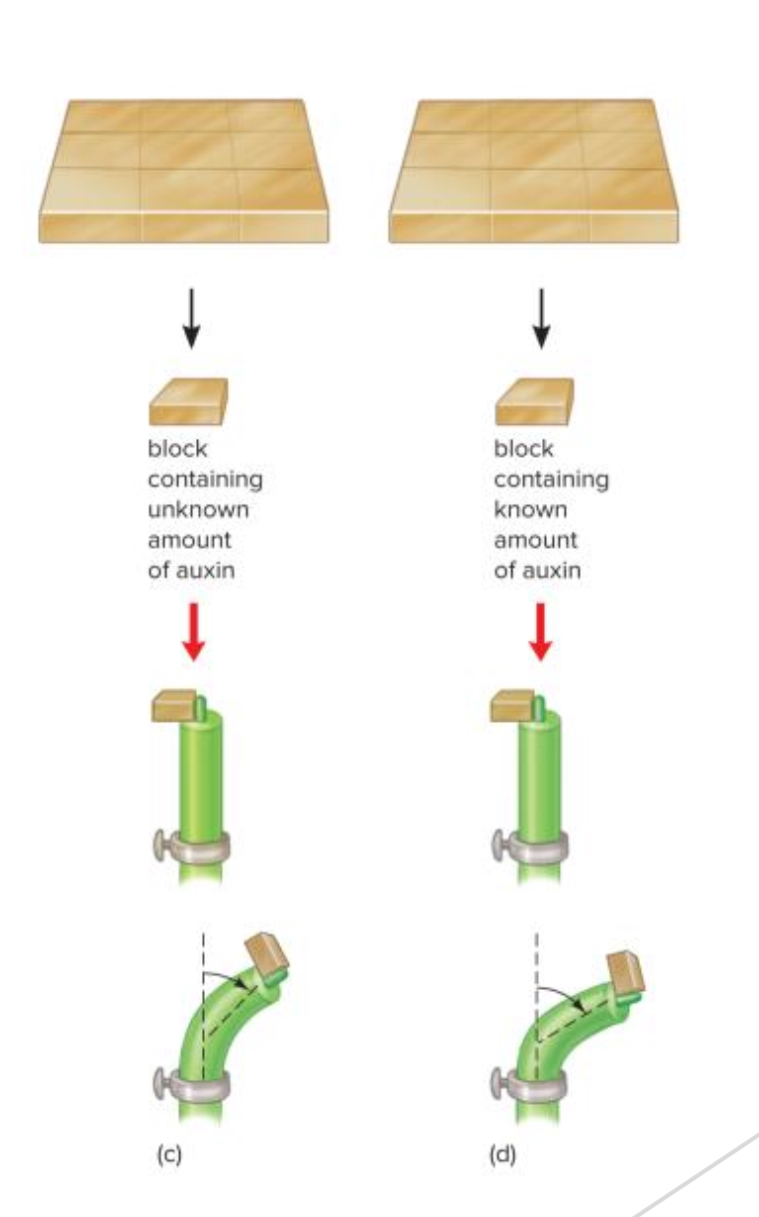 block containing unknown amount of auxin

block containing known amount of auxin

(c)

(d)