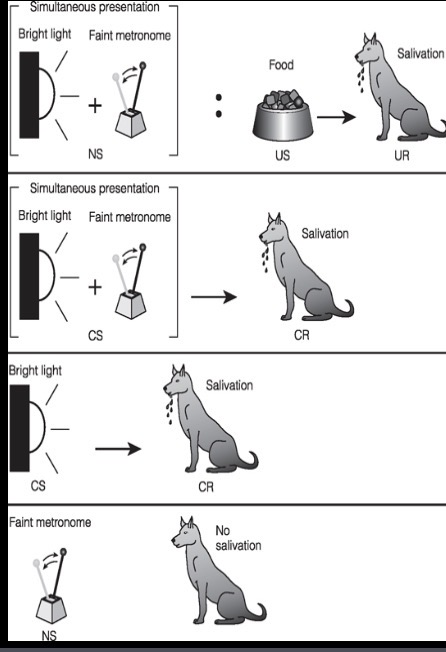 Simultaneous presentation

Bright light

Faint metronome

+

NS

:

Food

US

Salivation

UR

Simultaneous presentation

Bright light

Faint metronome

+

CS

Salivation

CR

Bright light

CS

Salivation

CR

Faint metronome

NS

No salivation