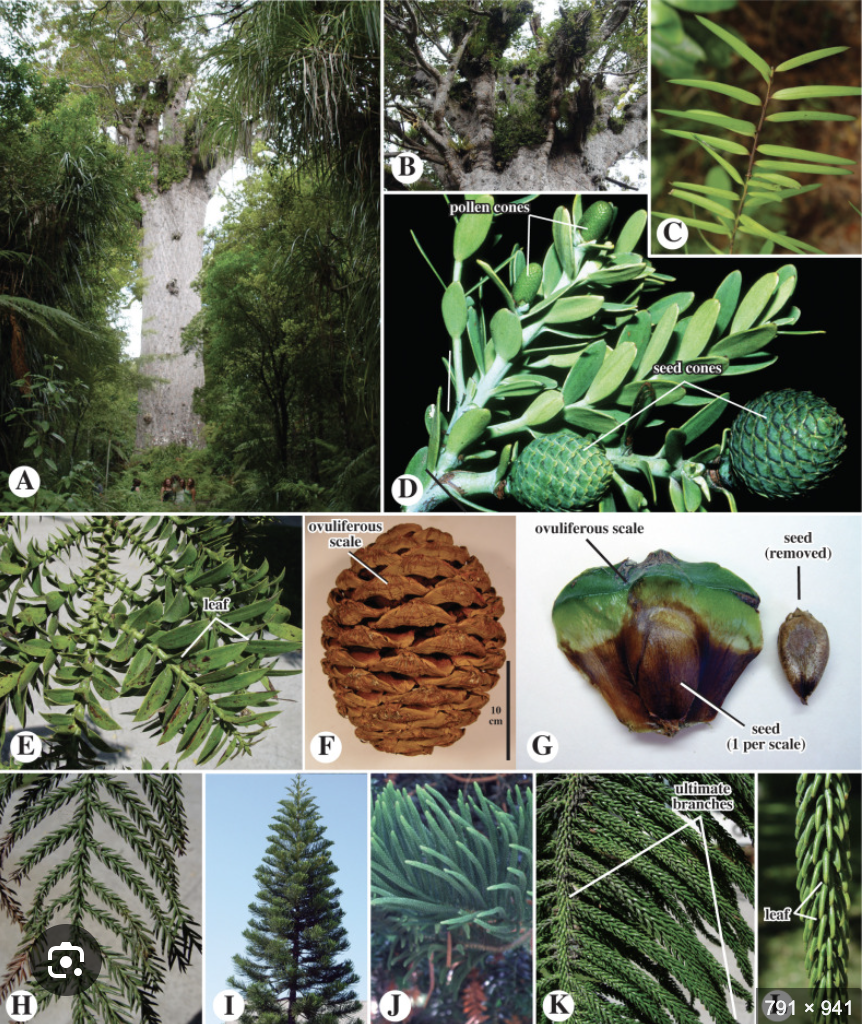 A

B

C

pollen cones

seed cones

D

leaf

E

ovuliferous scale

10 cm

F

ovuliferous scale

seed (removed)

seed (1 per scale)

G

H

I

J

ultimate branches

K

leaf

791 × 941