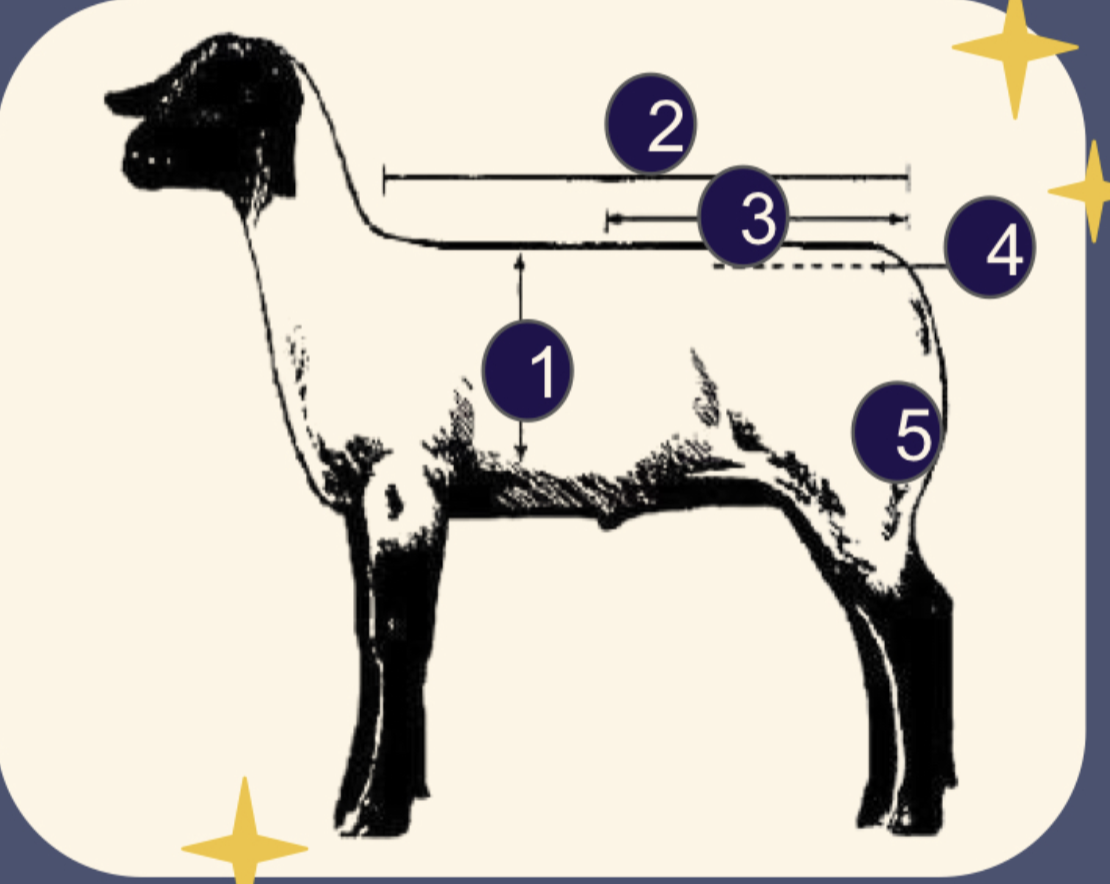 2
3
4
1
5