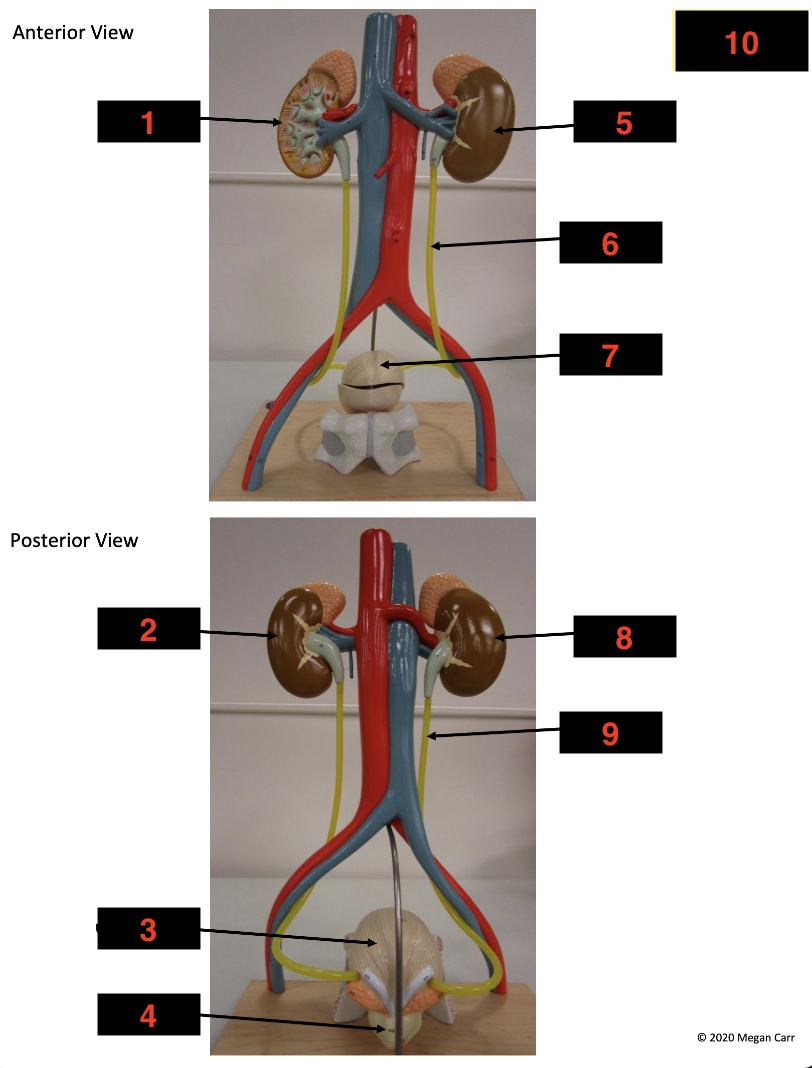 Anterior View

10

1

5

6

7

Posterior View

2

8

9

3

4

© 2020 Megan Carr