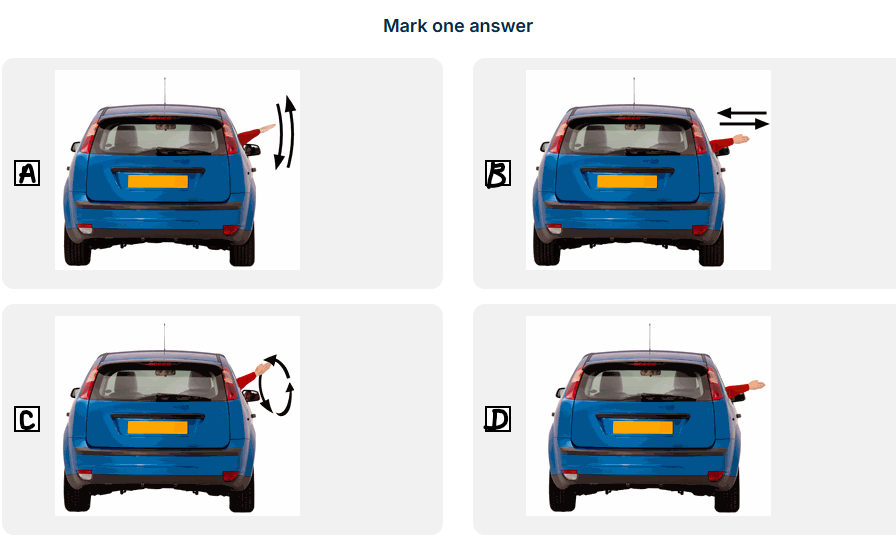 Mark one answer

A

B

C

D