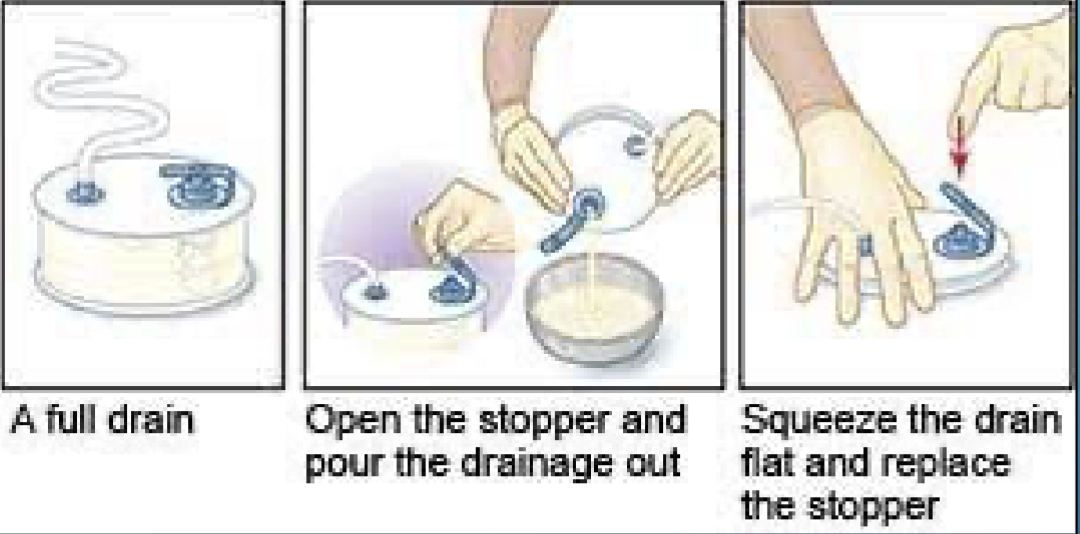 A full drain

Open the stopper and pour the drainage out

Squeeze the drain flat and replace the stopper