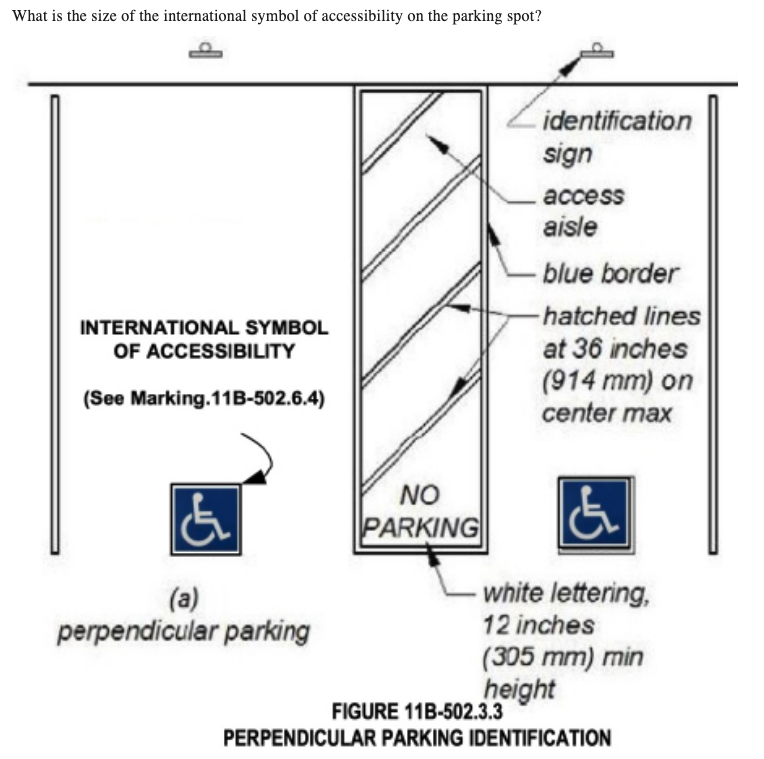 What is the size of the international symbol of accessibility on the parking spot?

identification sign

access aisle

blue border

hatched lines at 36 inches (914 mm) on center max

INTERNATIONAL SYMBOL OF ACCESSIBILITY

(See Marking.11B-502.6.4)

NO PARKING

(a)
perpendicular parking

white lettering, 12 inches (305 mm) min height

FIGURE 11B-502.3.3
PERPENDICULAR PARKING IDENTIFICATION