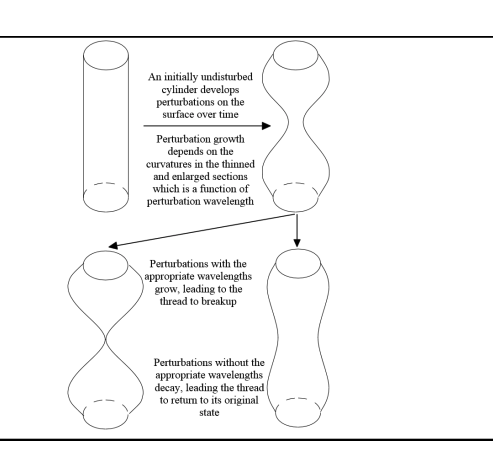 An initially undisturbed cylinder develops perturbations on the surface over time

Perturbation growth depends on the curvatures in the thinned and enlarged sections which is a function of perturbation wavelength

Perturbations with the appropriate wavelengths grow, leading to the thread to breakup

Perturbations without the appropriate wavelengths decay, leading the thread to return to its original state