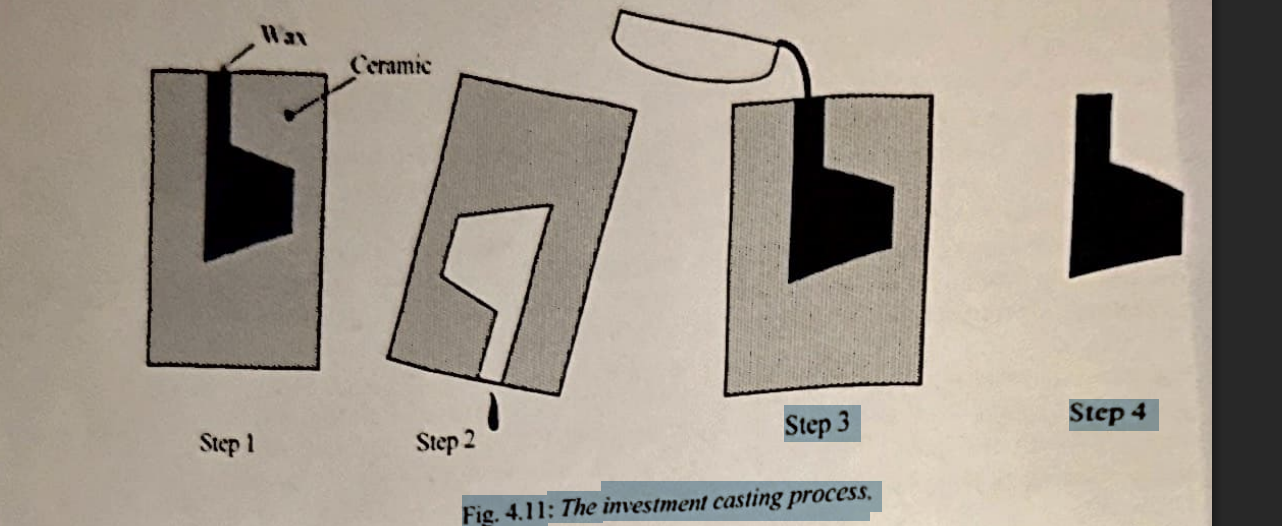 Wax
Ceramic

Step 1
Step 2
Step 3
Step 4

Fig. 4.11: The investment casting process.