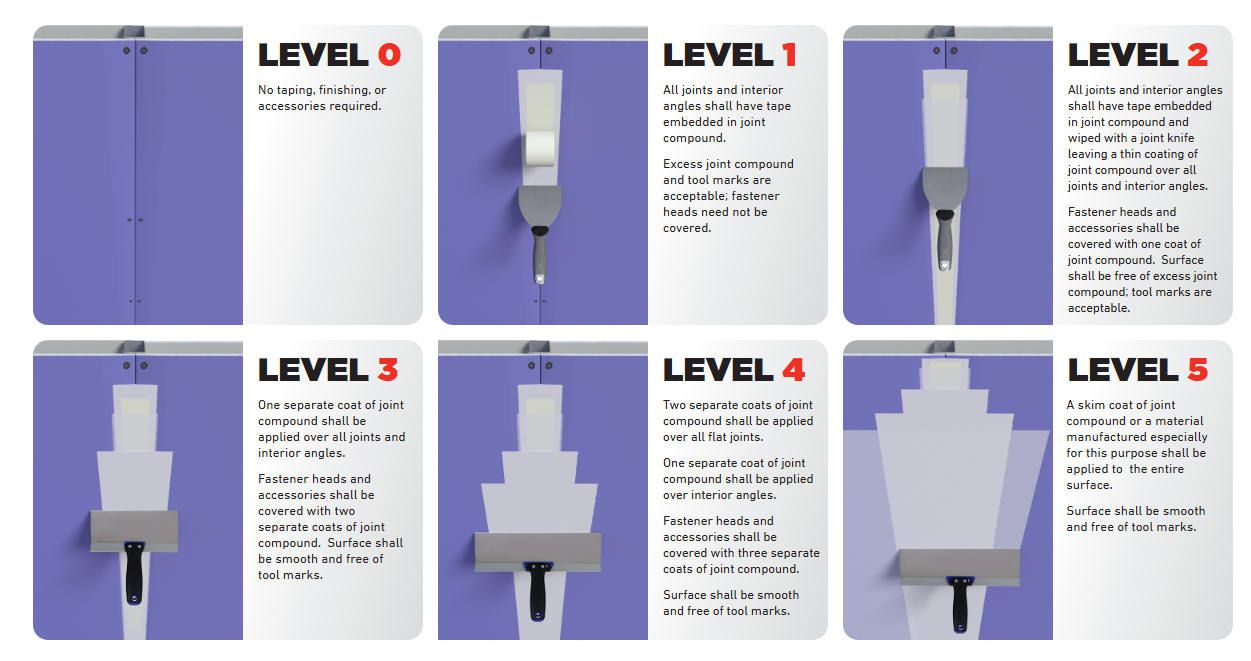 LEVEL 0

No taping, finishing, or accessories required.

LEVEL 1

All joints and interior angles shall have tape embedded in joint compound.

Excess joint compound and tool marks are acceptable; fastener heads need not be covered.

LEVEL 2

All joints and interior angles shall have tape embedded in joint compound and wiped with a joint knife leaving a thin coating of joint compound over all joints and interior angles.

Fastener heads and accessories shall be covered with one coat of joint compound. Surface shall be free of excess joint compound; tool marks are acceptable.

LEVEL 3

One separate coat of joint compound shall be applied over all joints and interior angles.

Fastener heads and accessories shall be covered with two separate coats of joint compound. Surface shall be smooth and free of tool marks.

LEVEL 4

Two separate coats of joint compound shall be applied over all flat joints.

One separate coat of joint compound shall be applied over interior angles.

Fastener heads and accessories shall be covered with three separate coats of joint compound.

Surface shall be smooth and free of tool marks.

LEVEL 5

A skim coat of joint compound or a material manufactured especially for this purpose shall be applied to the entire surface.

Surface shall be smooth and free of tool marks.