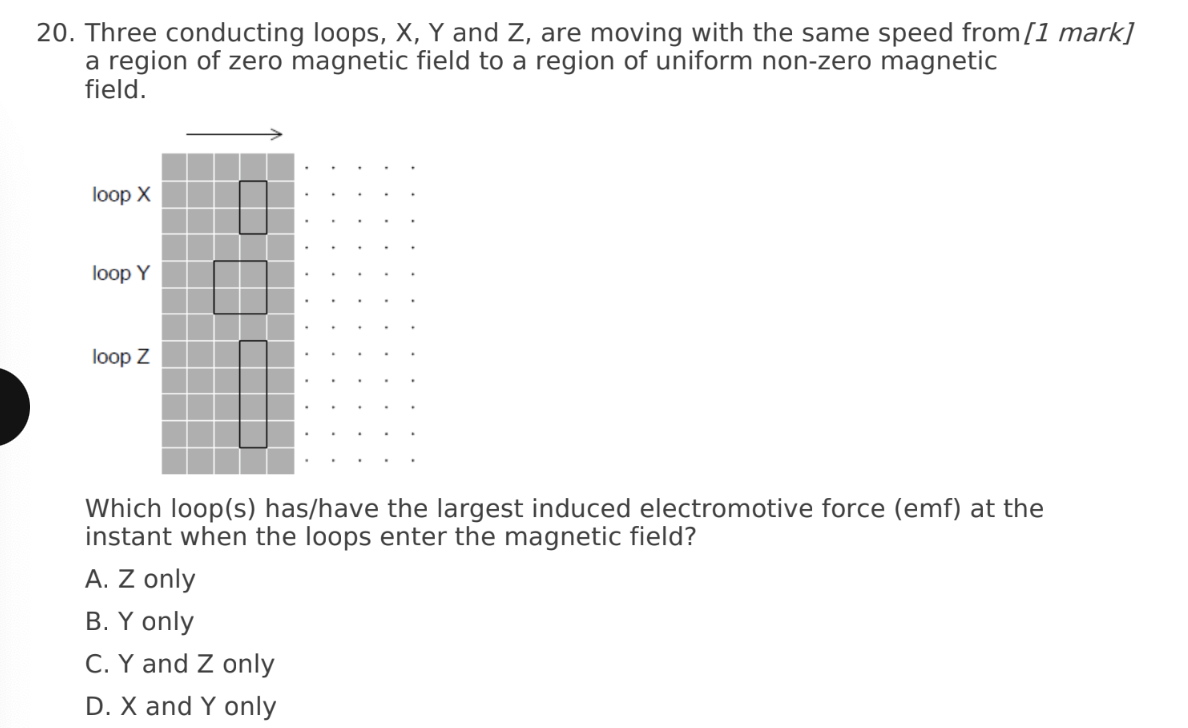 20. Three conducting loops, X, Y and Z, are moving with the same speed from a region of zero magnetic field to a region of uniform non-zero magnetic field. [1 mark]

loop X

loop Y

loop Z

Which loop(s) has/have the largest induced electromotive force (emf) at the instant when the loops enter the magnetic field?

A. Z only

B. Y only

C. Y and Z only

D. X and Y only