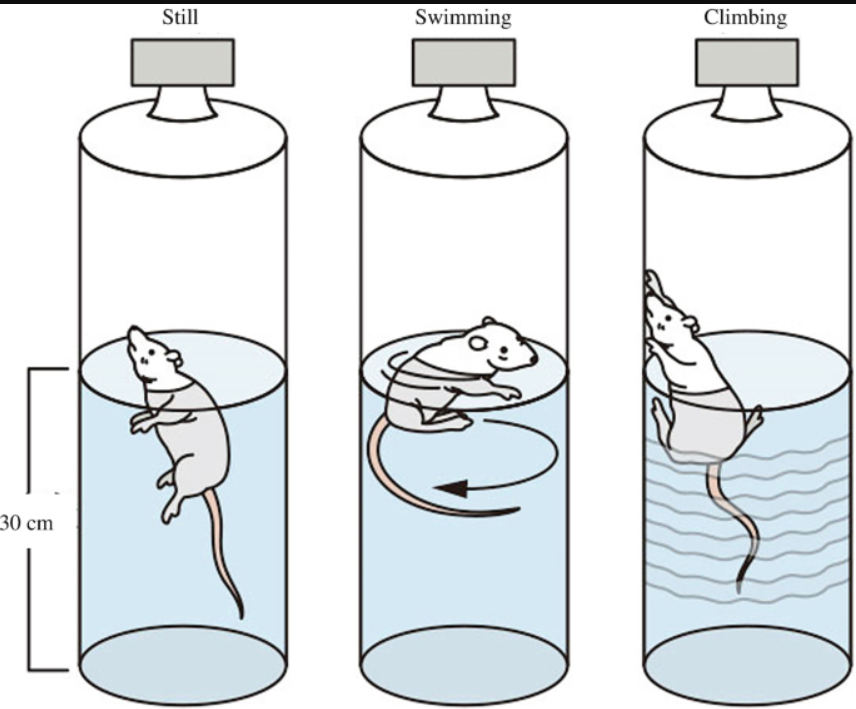 Still

Swimming

Climbing

30 cm