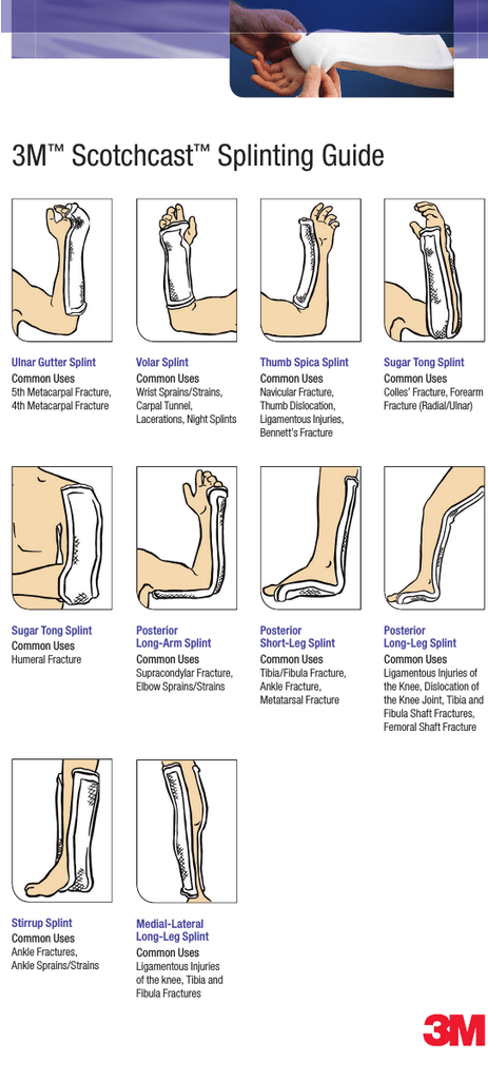 3M™ Scotchcast™ Splinting Guide

Ulnar Gutter Splint
Common Uses
5th Metacarpal Fracture, 4th Metacarpal Fracture

Volar Splint
Common Uses
Wrist Sprains/Strains, Carpal Tunnel, Lacerations, Night Splints

Thumb Spica Splint
Common Uses
Navicular Fracture, Thumb Dislocation, Ligamentous Injuries, Bennett's Fracture

Sugar Tong Splint
Common Uses
Colles' Fracture, Forearm Fracture (Radial/Ulnar)

Sugar Tong Splint
Common Uses
Humeral Fracture

Posterior Long-Arm Splint
Common Uses
Supracondylar Fracture, Elbow Sprains/Strains

Posterior Short-Leg Splint
Common Uses
Tibia/Fibula Fracture, Ankle Fracture, Metatarsal Fracture

Posterior Long-Leg Splint
Common Uses
Ligamentous Injuries of the Knee, Dislocation of the Knee Joint, Tibia and Fibula Shaft Fractures, Femoral Shaft Fracture

Stirrup Splint
Common Uses
Ankle Fractures, Ankle Sprains/Strains

Medial-Lateral Long-Leg Splint
Common Uses
Ligamentous Injuries of the knee, Tibia and Fibula Fractures

3M