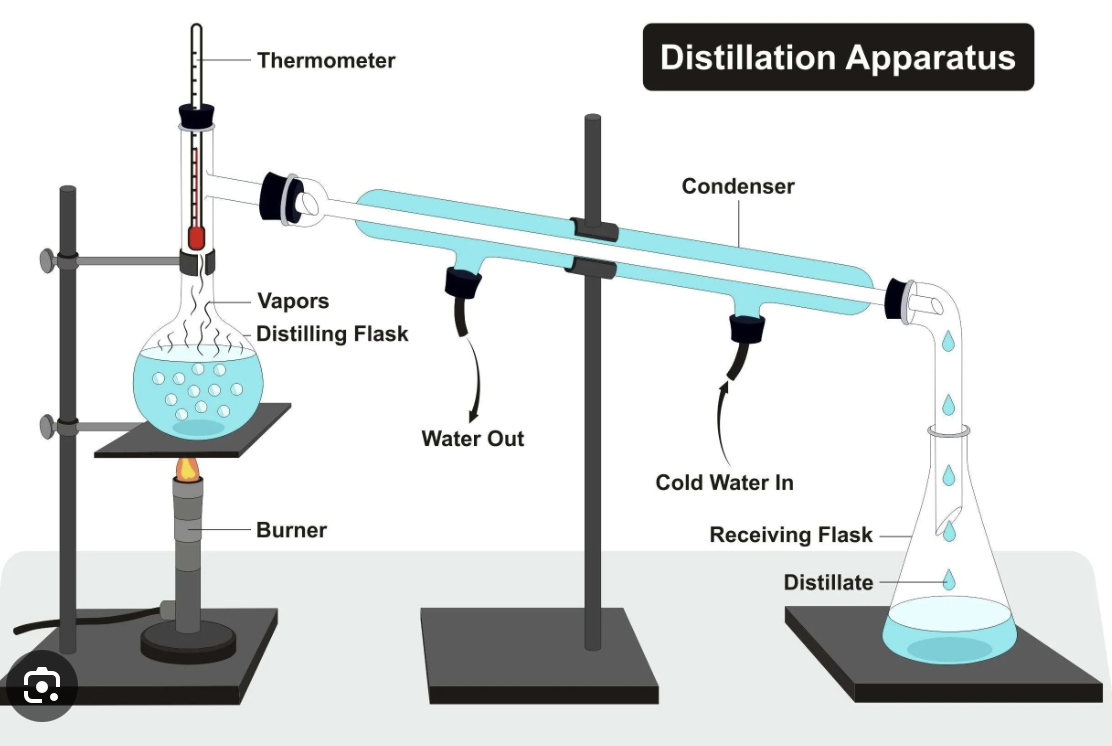 Distillation Apparatus

Thermometer

Condenser

Vapors

Distilling Flask

Water Out

Cold Water In

Burner

Receiving Flask

Distillate