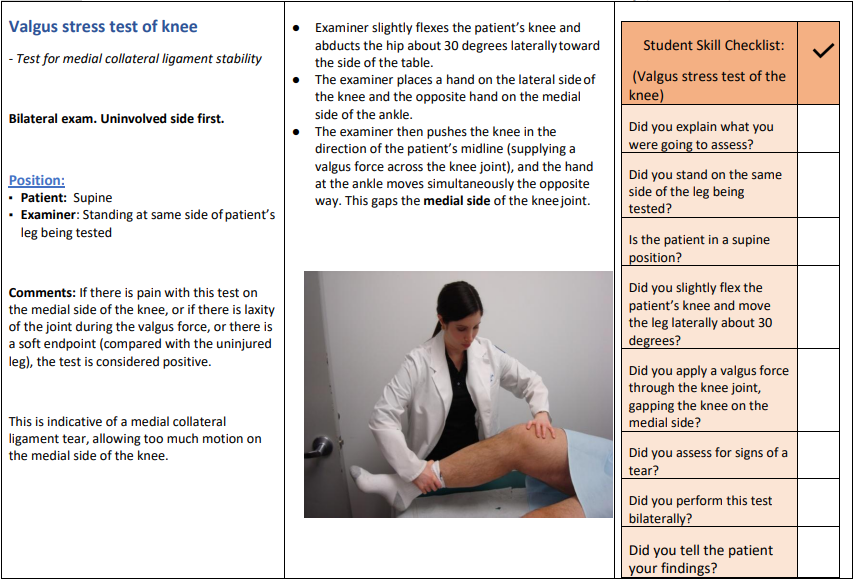 Valgus stress test of knee

- Test for medial collateral ligament stability

Bilateral exam. Uninvolved side first.

Position:
▪ Patient: Supine
▪ Examiner: Standing at same side of patient's leg being tested

Comments: If there is pain with this test on the medial side of the knee, or if there is laxity of the joint during the valgus force, or there is a soft endpoint (compared with the uninjured leg), the test is considered positive.

This is indicative of a medial collateral ligament tear, allowing too much motion on the medial side of the knee.

● Examiner slightly flexes the patient's knee and abducts the hip about 30 degrees laterally toward the side of the table.
● The examiner places a hand on the lateral side of the knee and the opposite hand on the medial side of the ankle.
● The examiner then pushes the knee in the direction of the patient's midline (supplying a valgus force across the knee joint), and the hand at the ankle moves simultaneously the opposite way. This gaps the medial side of the knee joint.

| Student Skill Checklist: (Valgus stress test of the knee) | ✓ |
|---|---|
| Did you explain what you were going to assess? | |
| Did you stand on the same side of the leg being tested? | |
| Is the patient in a supine position? | |
| Did you slightly flex the patient's knee and move the leg laterally about 30 degrees? | |
| Did you apply a valgus force through the knee joint, gapping the knee on the medial side? | |
| Did you assess for signs of a tear? | |
| Did you perform this test bilaterally? | |
| Did you tell the patient your findings? | |