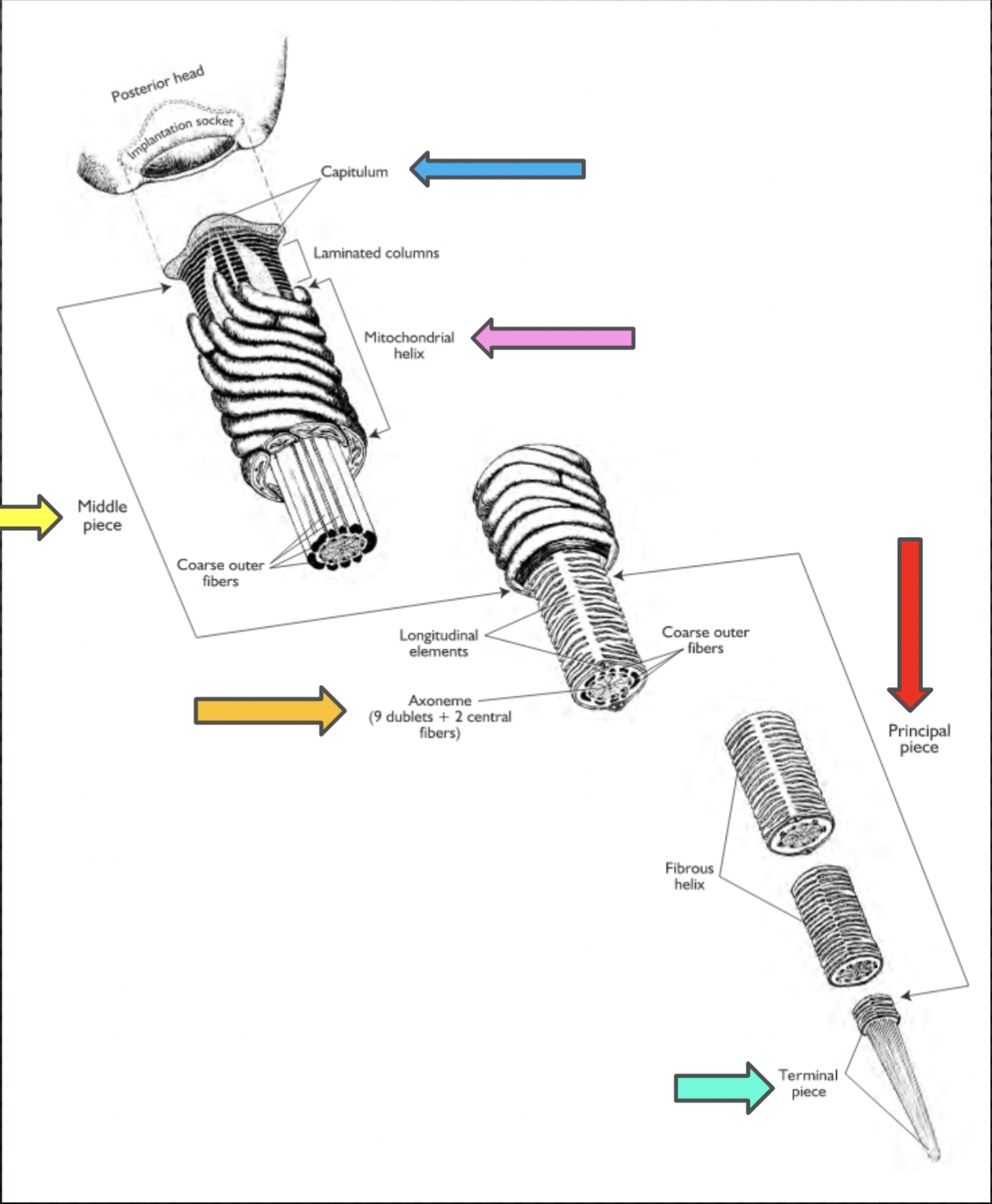 Posterior head

Implantation socket

Capitulum

Laminated columns

Mitochondrial helix

Middle piece

Coarse outer fibers

Longitudinal elements

Coarse outer fibers

Axoneme (9 dublets + 2 central fibers)

Principal piece

Fibrous helix

Terminal piece