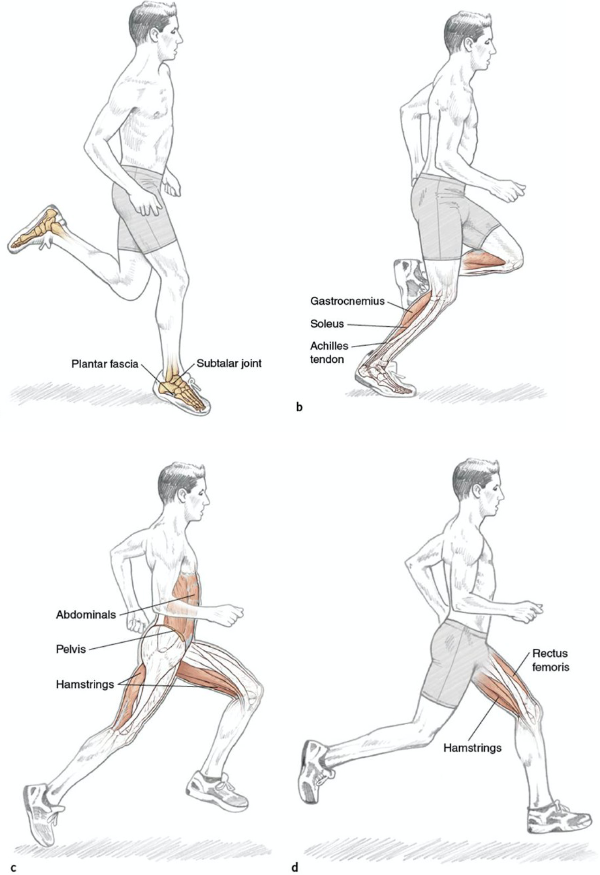 Plantar fascia
Subtalar joint

Gastrocnemius
Soleus
Achilles tendon
b

Abdominals
Pelvis
Hamstrings
c

Rectus femoris
Hamstrings
d