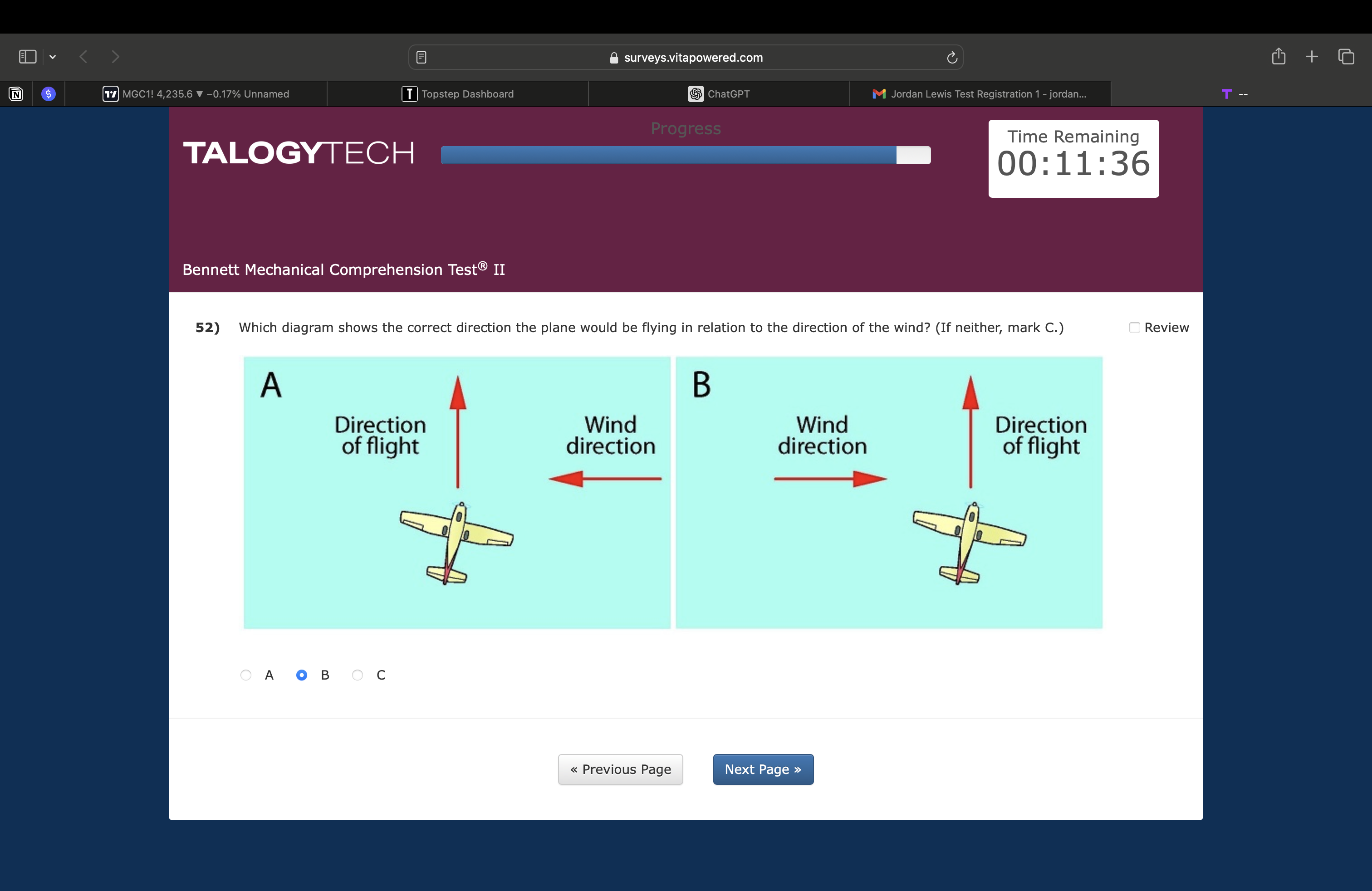 surveys.vitapowered.com

MGC1! 4,235.6 ▼ −0.17% Unnamed

Topstep Dashboard

ChatGPT

Jordan Lewis Test Registration 1 - jordan...

--

TALOGYTECH

Progress

Time Remaining
00:11:36

Bennett Mechanical Comprehension Test® II

52) Which diagram shows the correct direction the plane would be flying in relation to the direction of the wind? (If neither, mark C.)

Review

A

Direction of flight

Wind direction

B

Wind direction

Direction of flight

A B C

« Previous Page

Next Page »