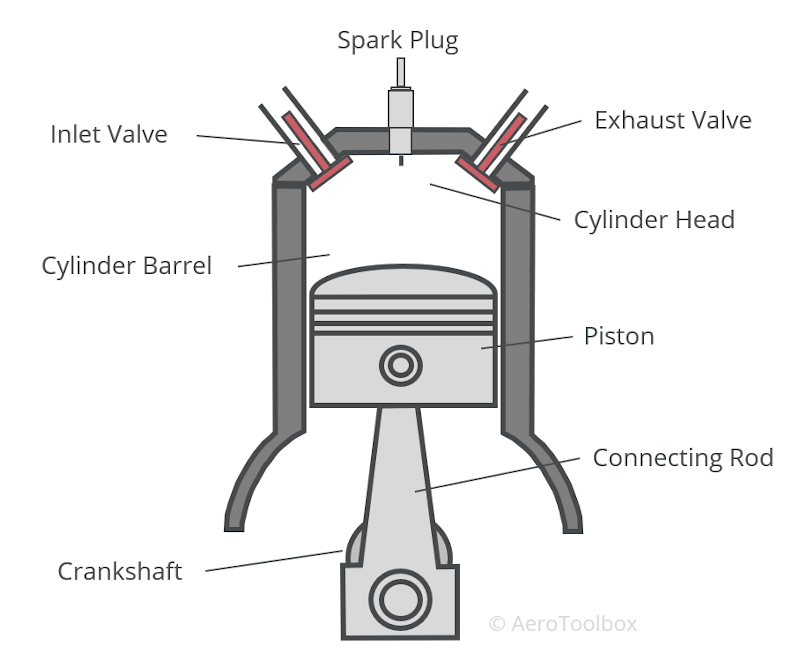 Spark Plug
Inlet Valve
Exhaust Valve
Cylinder Head
Cylinder Barrel
Piston
Connecting Rod
Crankshaft
© AeroToolbox